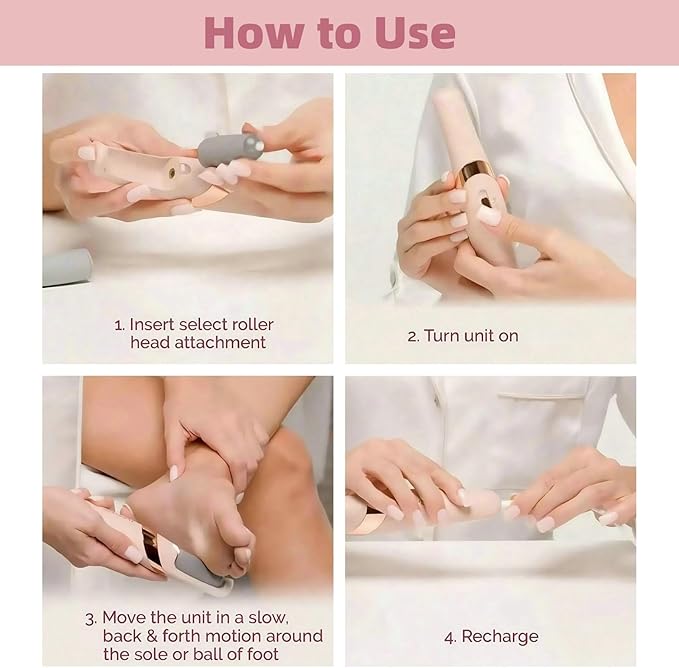 How to Use

1. Insert select roller head attachment

2. Turn unit on

3. Move the unit in a slow, back & forth motion around the sole or ball of foot

4. Recharge