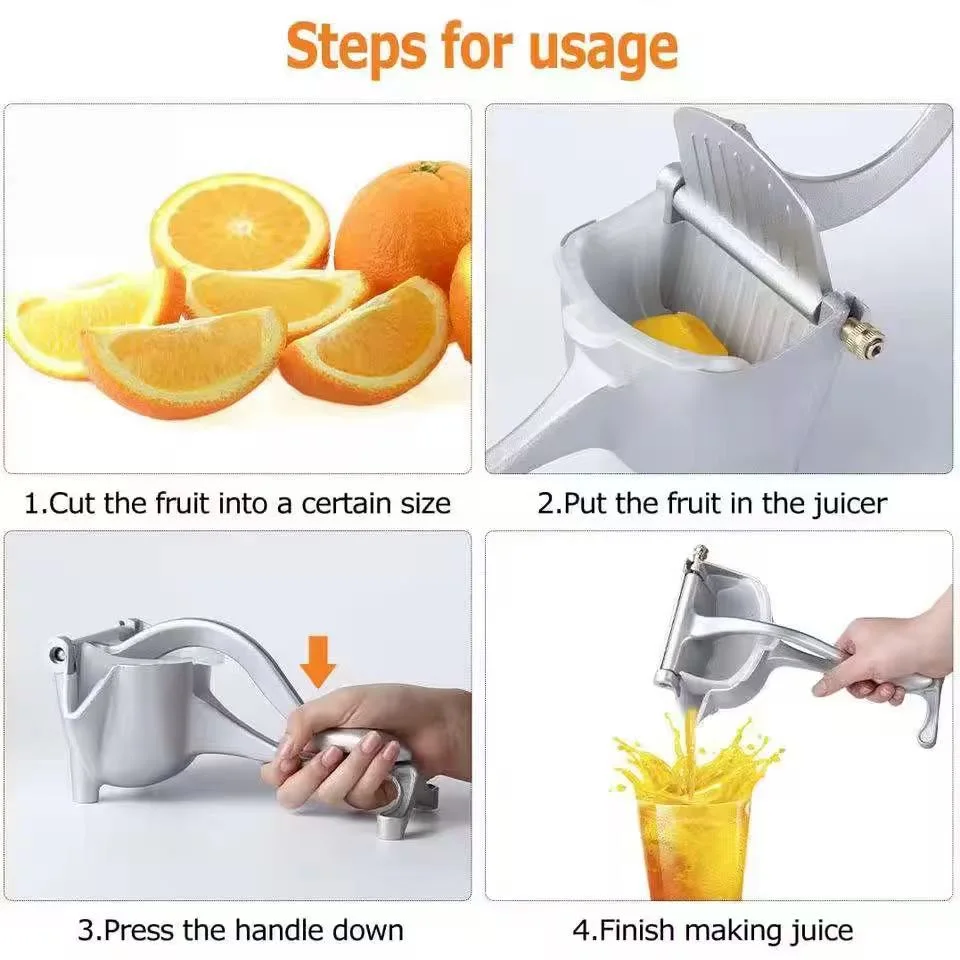 Steps for usage

1.Cut the fruit into a certain size

2.Put the fruit in the juicer

3.Press the handle down

4.Finish making juice