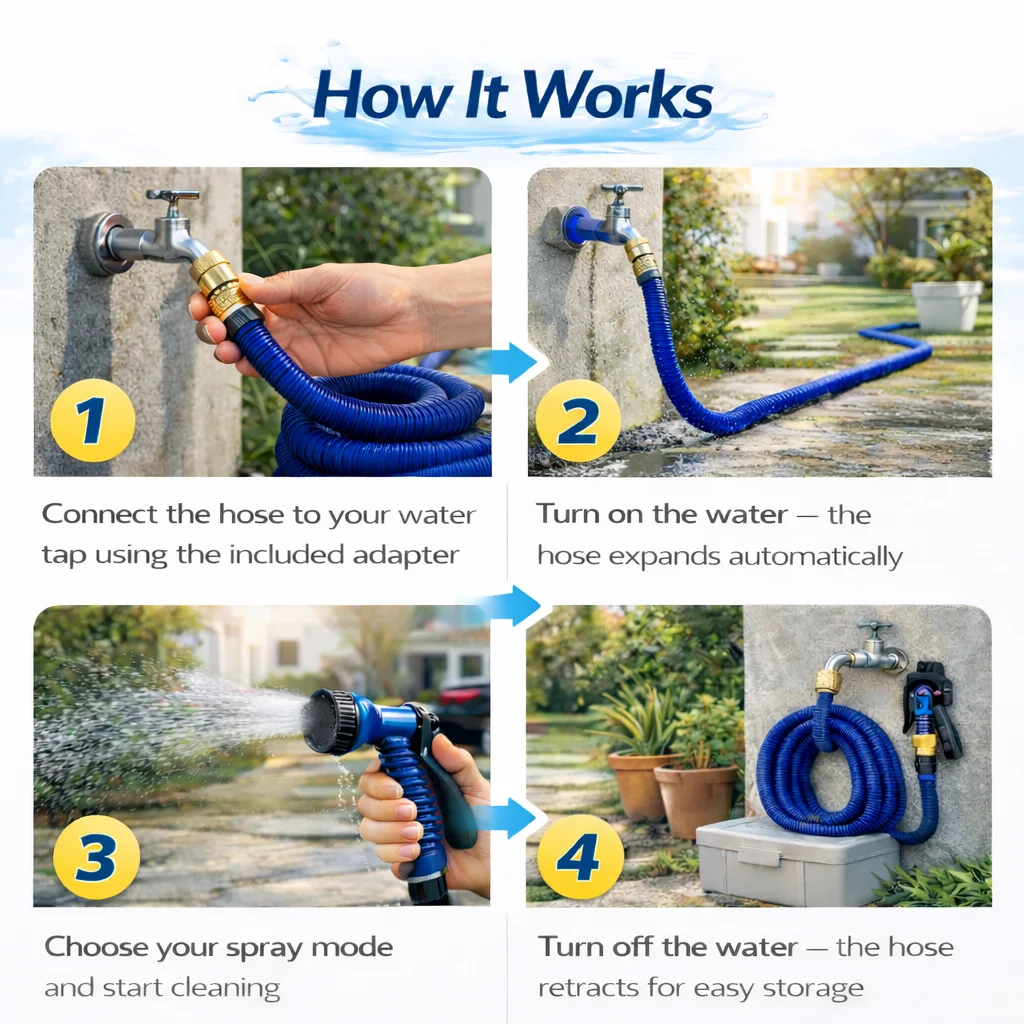 How It Works

1

Connect the hose to your water tap using the included adapter

2

Turn on the water — the hose expands automatically

3

Choose your spray mode and start cleaning

4

Turn off the water — the hose retracts for easy storage