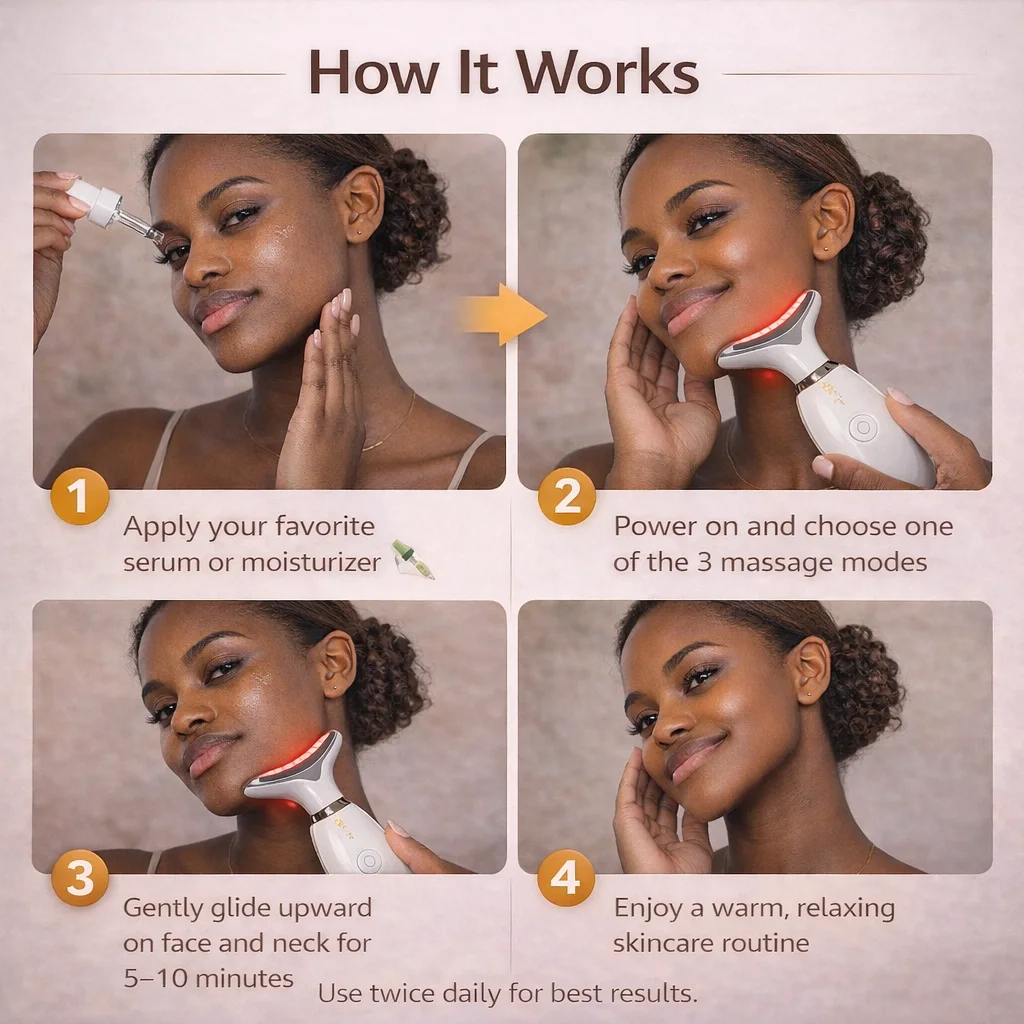 How It Works

1
Apply your favorite serum or moisturizer

2
Power on and choose one of the 3 massage modes

3
Gently glide upward on face and neck for 5–10 minutes

4
Enjoy a warm, relaxing skincare routine

Use twice daily for best results.