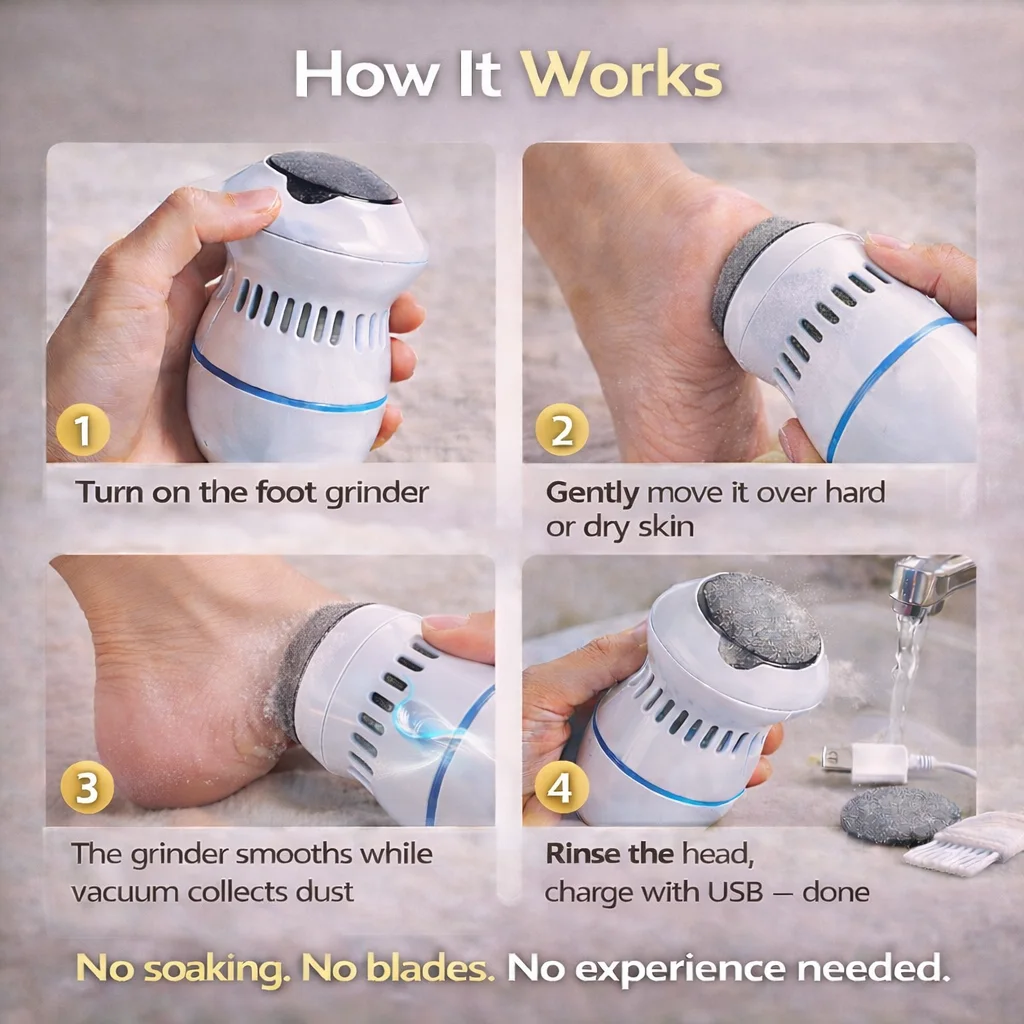 How It Works

1

Turn on the foot grinder

2

Gently move it over hard or dry skin

3

The grinder smooths while vacuum collects dust

4

Rinse the head, charge with USB — done

No soaking. No blades. No experience needed.