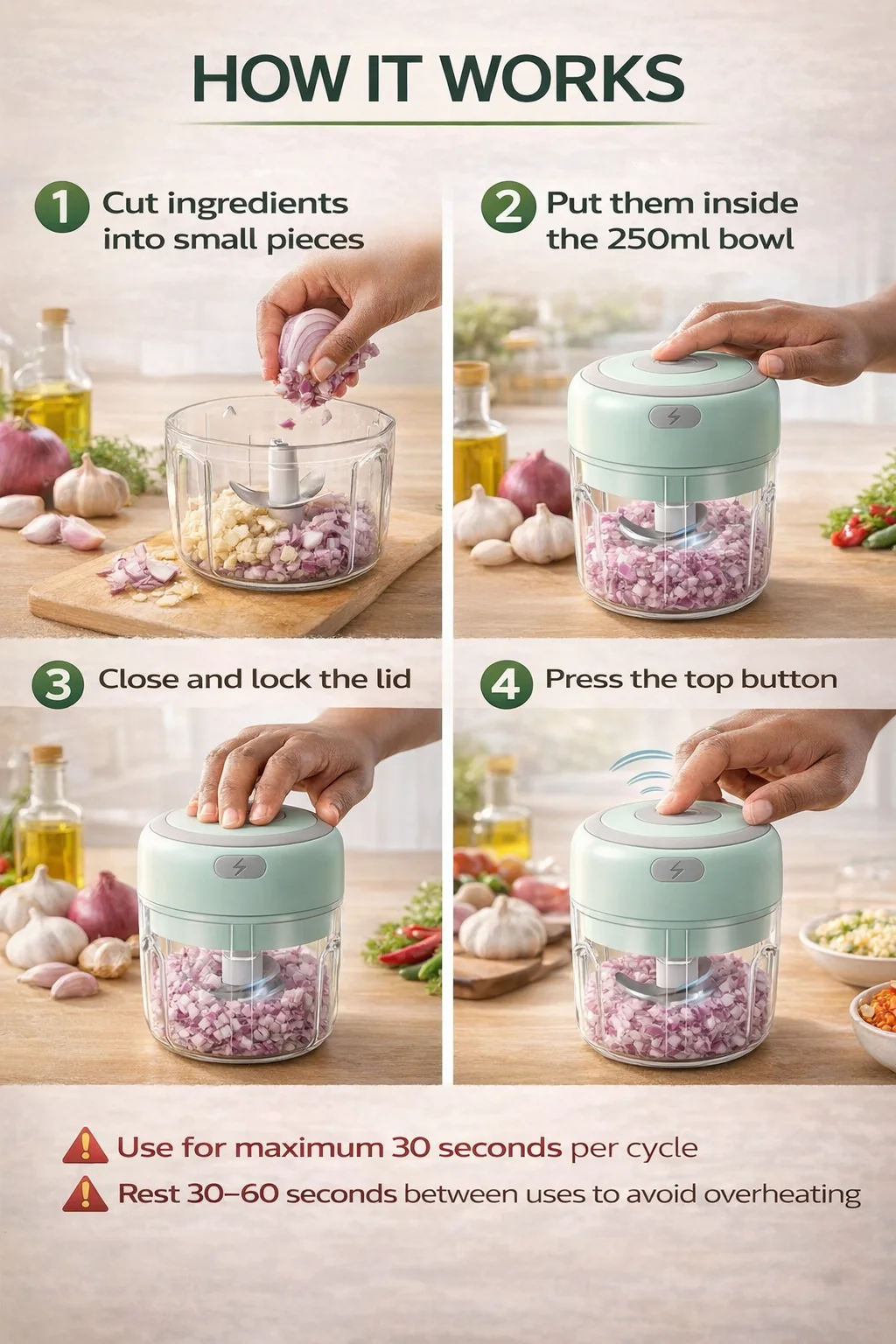 HOW IT WORKS

1 Cut ingredients into small pieces

2 Put them inside the 250ml bowl

3 Close and lock the lid

4 Press the top button

Use for maximum 30 seconds per cycle

Rest 30–60 seconds between uses to avoid overheating