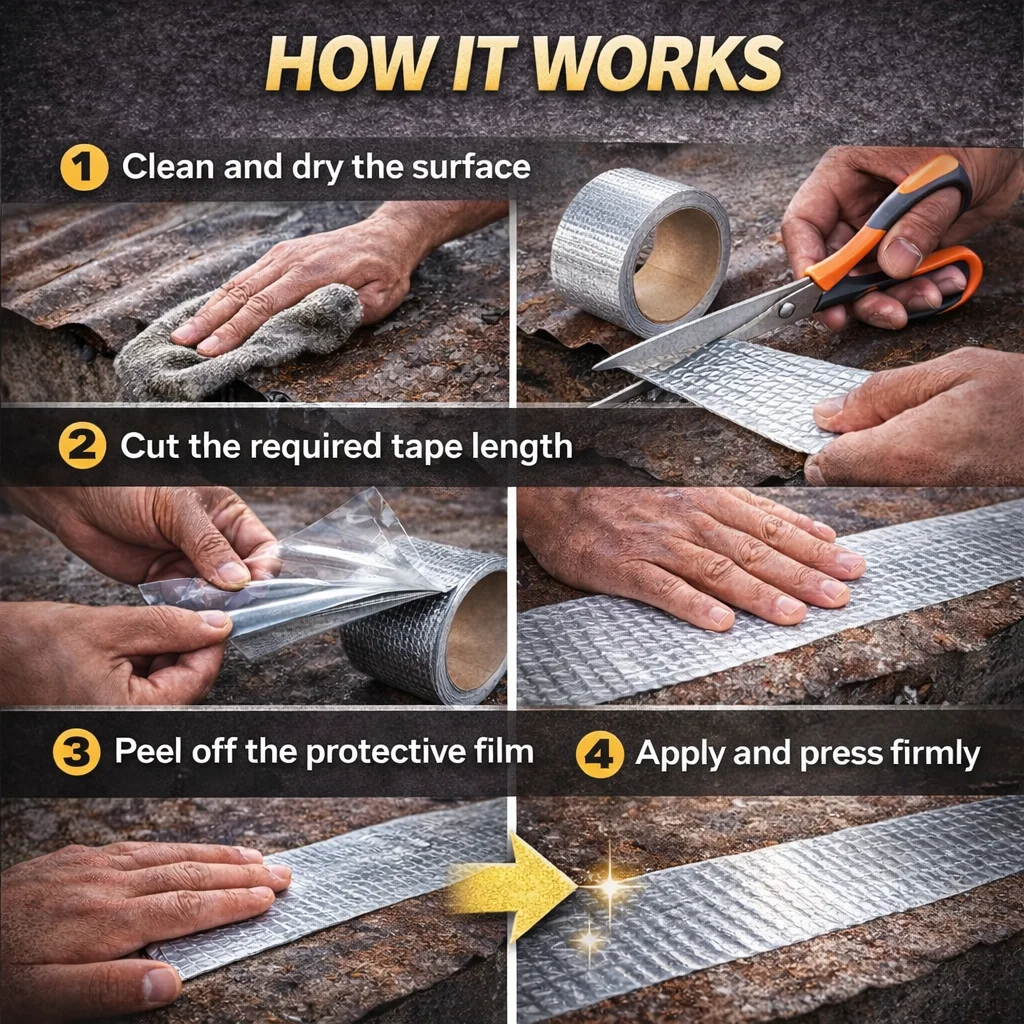 HOW IT WORKS

1 Clean and dry the surface

2 Cut the required tape length

3 Peel off the protective film

4 Apply and press firmly