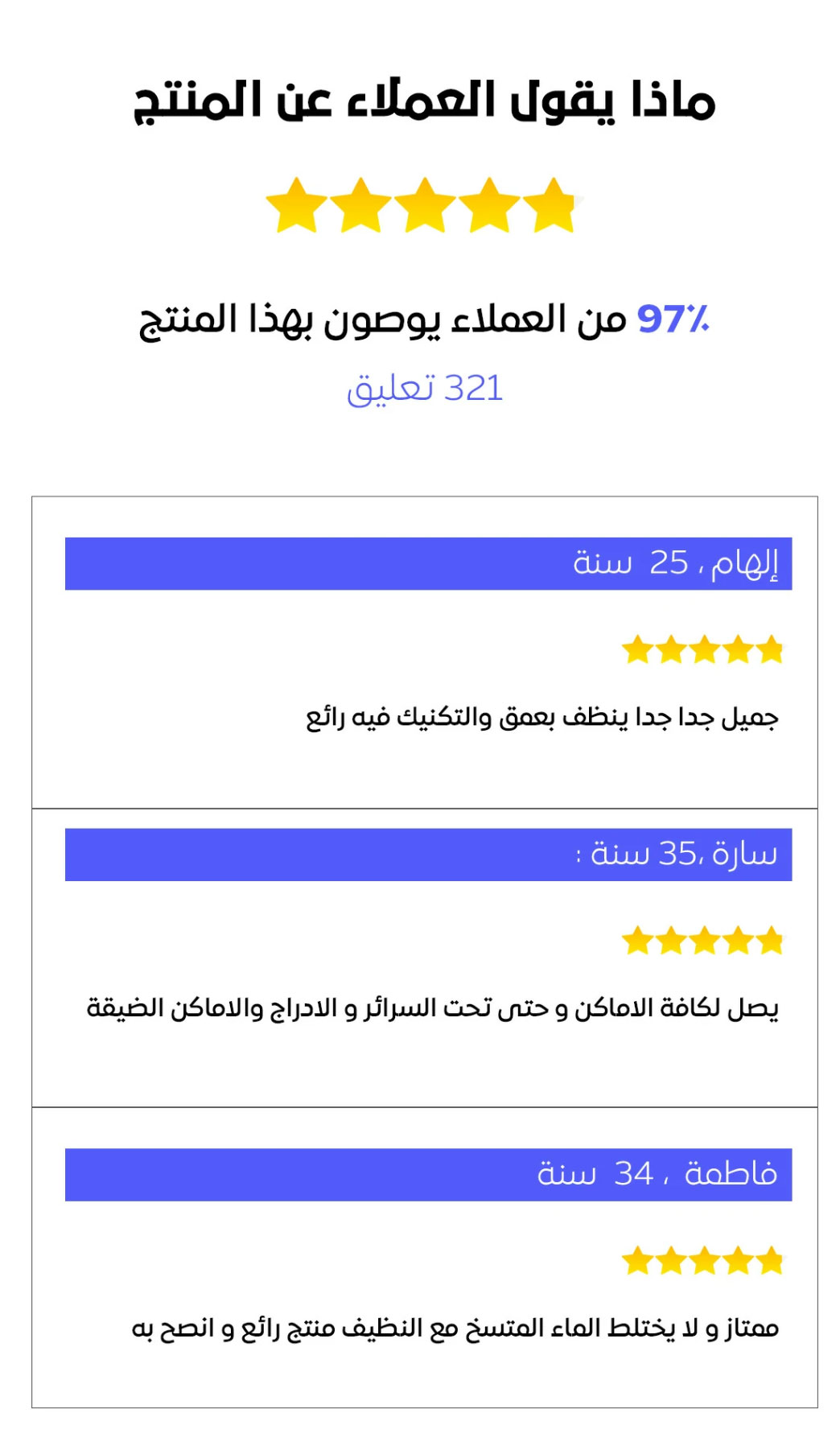 ماذا يقول العملاء عن المنتج

97٪ من العملاء يوصون بهذا المنتج

321 تعليق

إلهام ، 25 سنة

جميل جدا جدا ينظف بعمق والتكنيك فيه رائع

سارة ،35 سنة :

يصل لكافة الاماكن و حتى تحت السرائر و الادراج والاماكن الضيقة

فاطمة ، 34 سنة

ممتاز و لا يختلط الماء المتسخ مع النظيف منتج رائع و انصح به