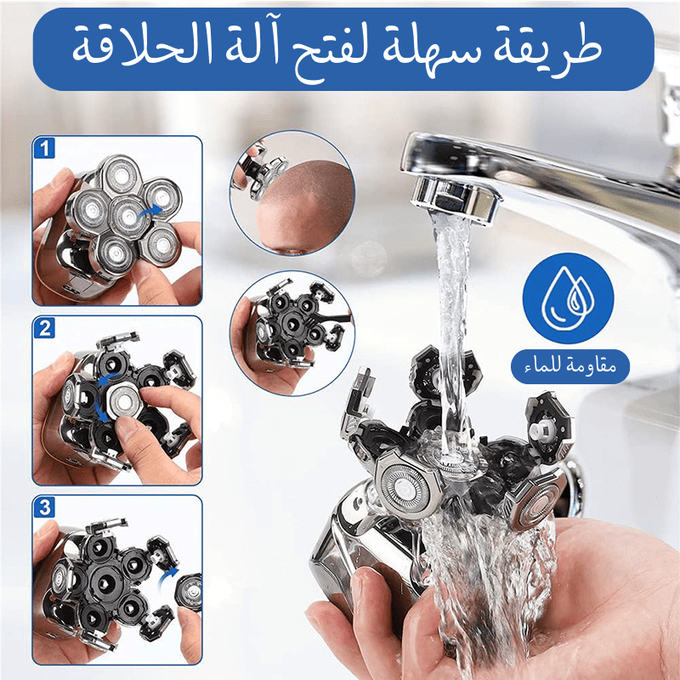 طريقة سهلة لفتح آلة الحلاقة

1

2

3

مقاومة للماء