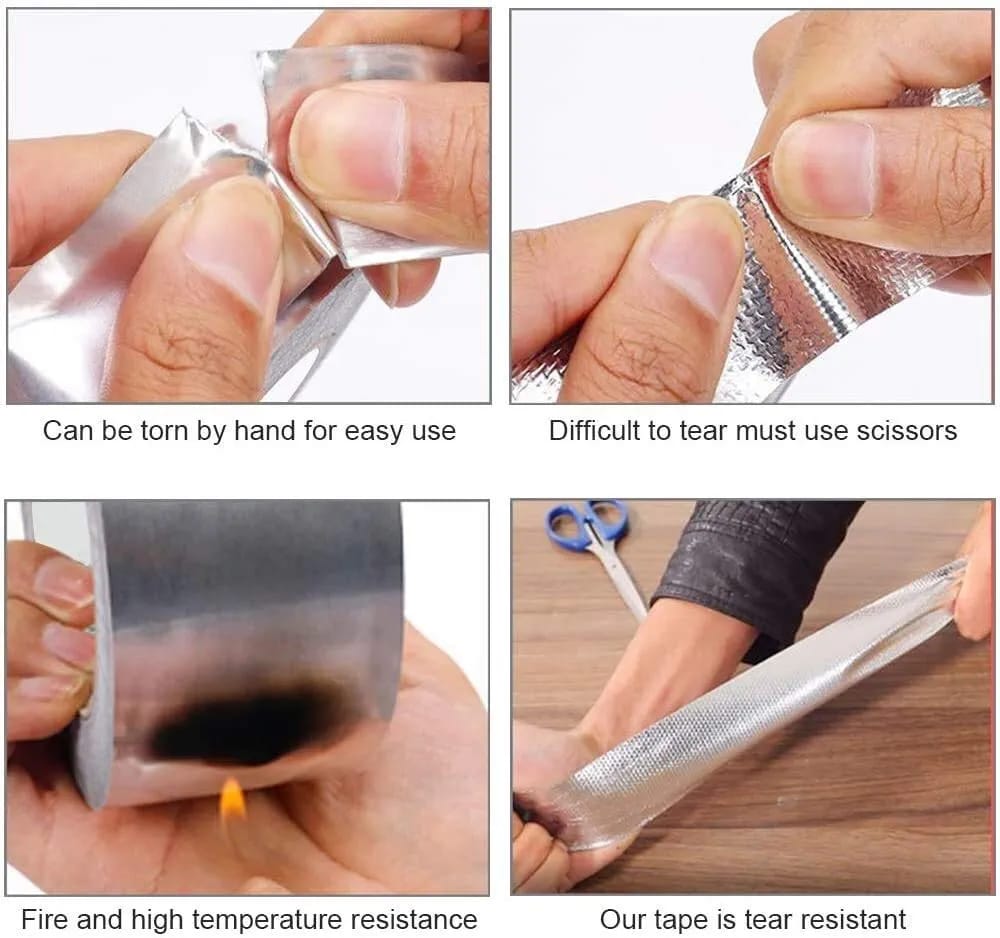 Can be torn by hand for easy use

Difficult to tear must use scissors

Fire and high temperature resistance

Our tape is tear resistant