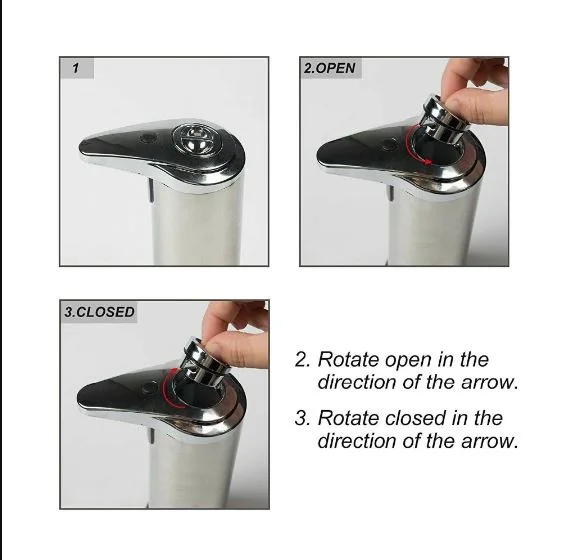 1

2.OPEN

3.CLOSED

2. Rotate open in the direction of the arrow.

3. Rotate closed in the direction of the arrow.