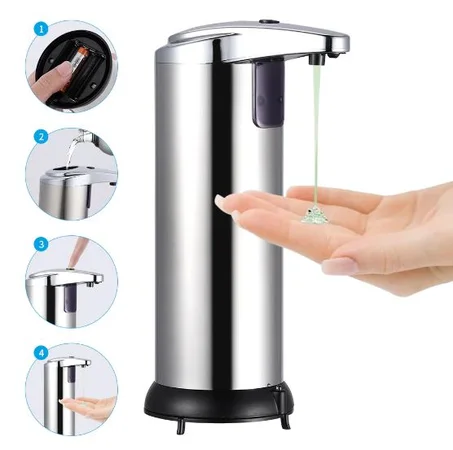 1

2

3

4