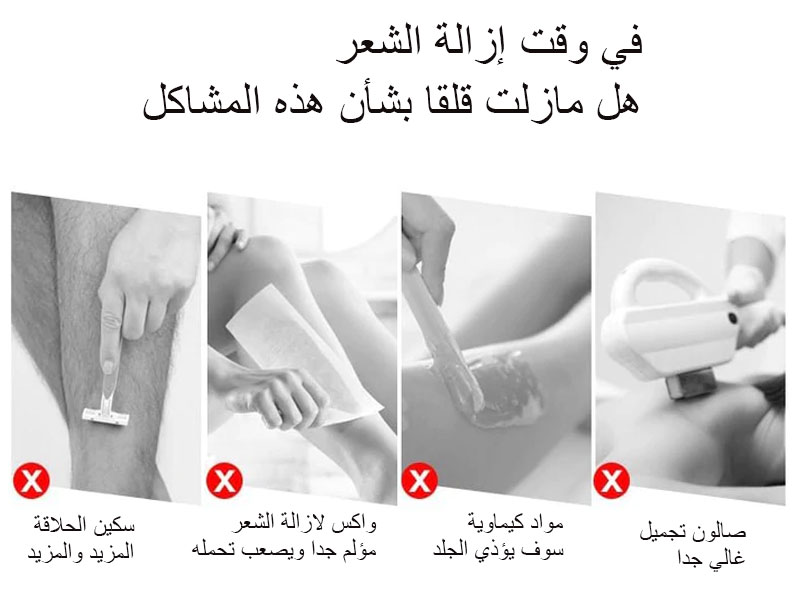 في وقت إزالة الشعر
هل مازلت قلقا بشأن هذه المشاكل

صالون تجميل
غالي جدا

مواد كيماوية
سوف يؤذي الجلد

واكس لازالة الشعر
مؤلم جدا ويصعب تحمله

سكين الحلاقة
المزيد والمزيد