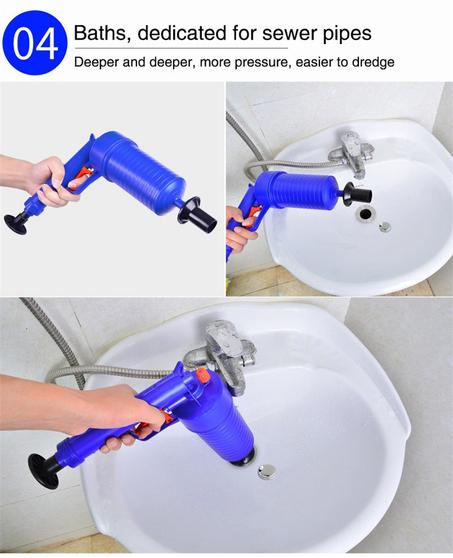 04
Baths, dedicated for sewer pipes
Deeper and deeper, more pressure, easier to dredge