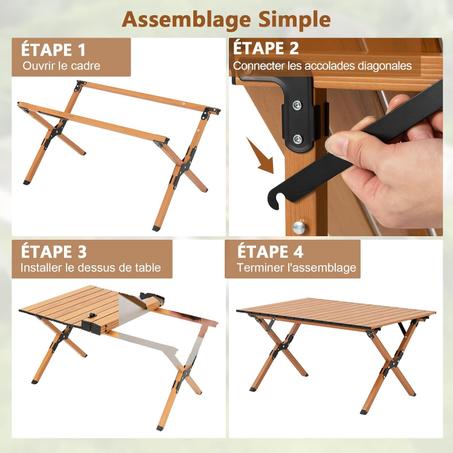 Assemblage Simple

ÉTAPE 1
Ouvrir le cadre

ÉTAPE 2
Connecter les accolades diagonales

ÉTAPE 3
Installer le dessus de table

ÉTAPE 4
Terminer l'assemblage