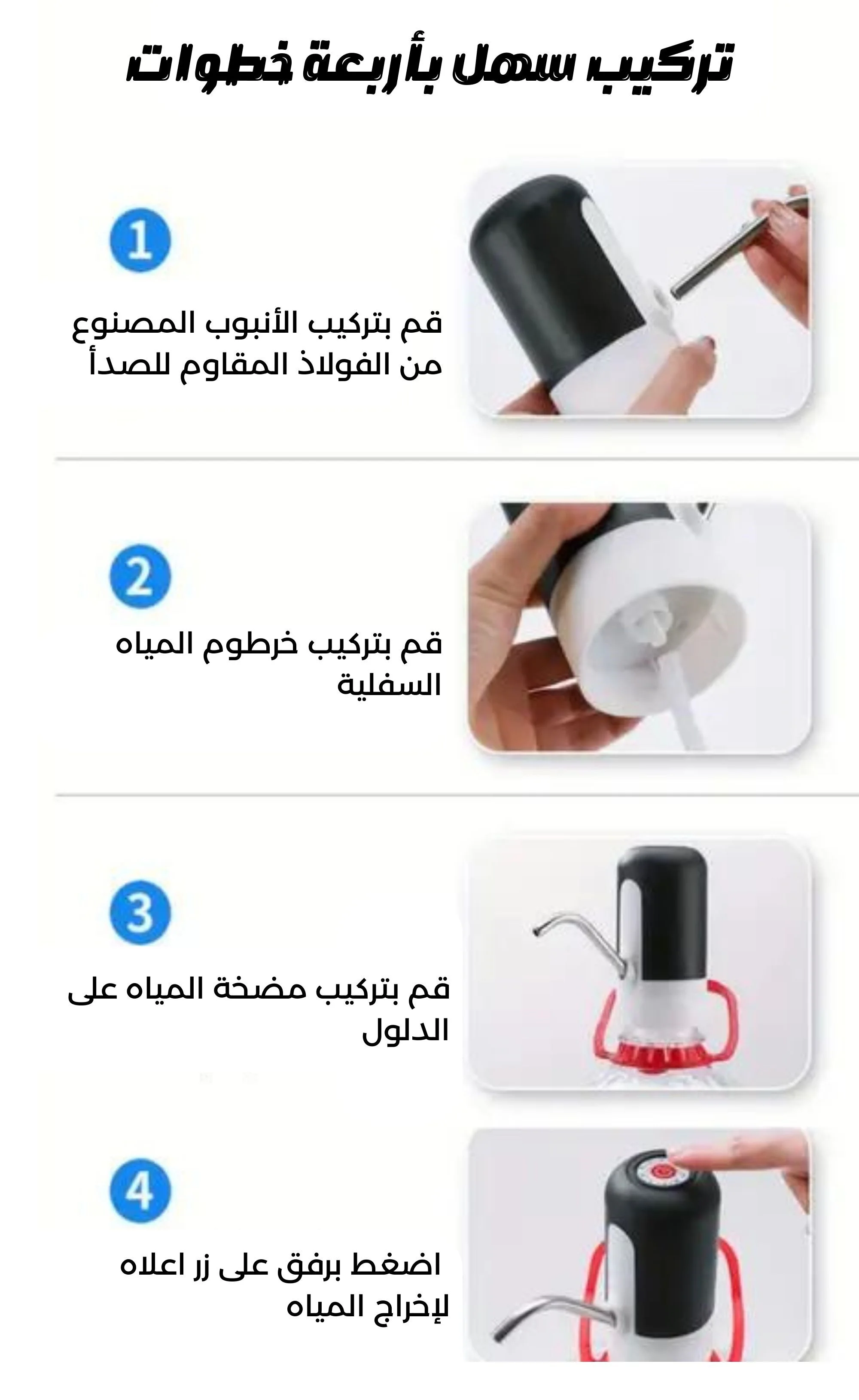 تركيب سهل بأربعة خطوات

1

قم بتركيب الأنبوب المصنوع من الفولاذ المقاوم للصدأ

2

قم بتركيب خرطوم المياه السفلية

3

قم بتركيب مضخة المياه على الدلول

4

اضغط برفق على زر اعلاه لإخراج المياه