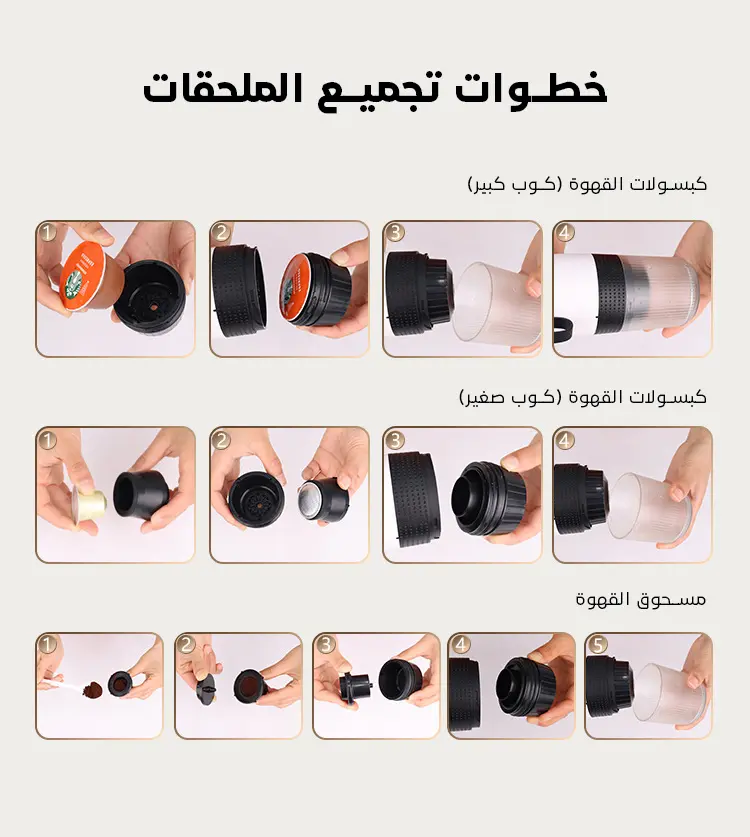 خطوات تجميع الملحقات

كبسولات القهوة (كوب كبير)

1 2 3 4

كبسولات القهوة (كوب صغير)

1 2 3 4

مسحوق القهوة

1 2 3 4 5