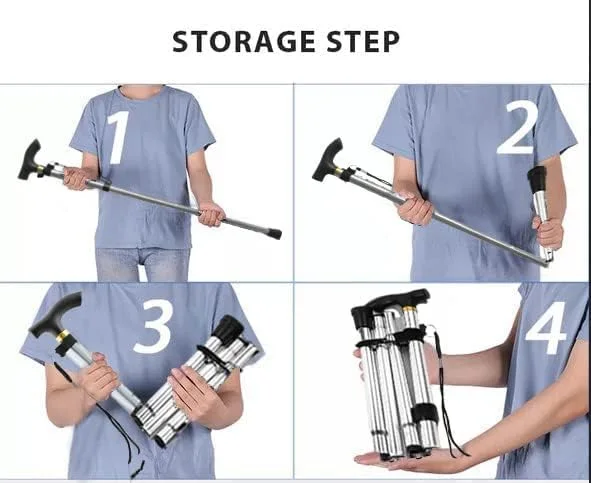 STORAGE STEP

1

2

3

4