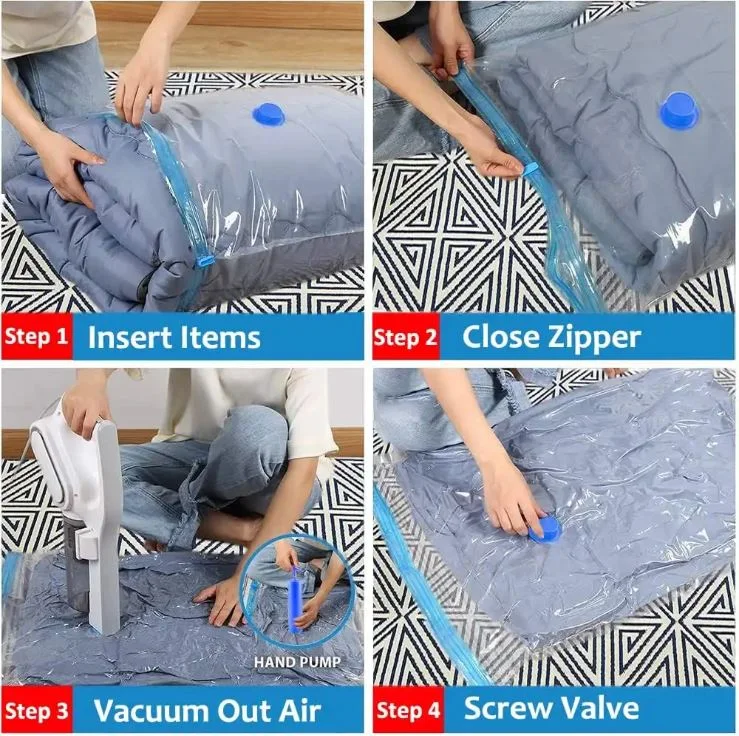 Step 1 Insert Items

Step 2 Close Zipper

HAND PUMP

Step 3 Vacuum Out Air

Step 4 Screw Valve