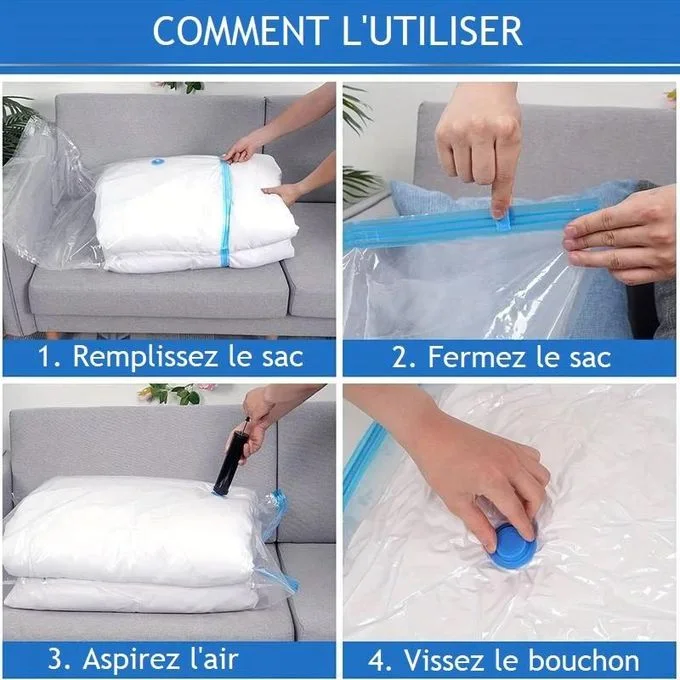 COMMENT L'UTILISER

1. Remplissez le sac

2. Fermez le sac

3. Aspirez l'air

4. Vissez le bouchon