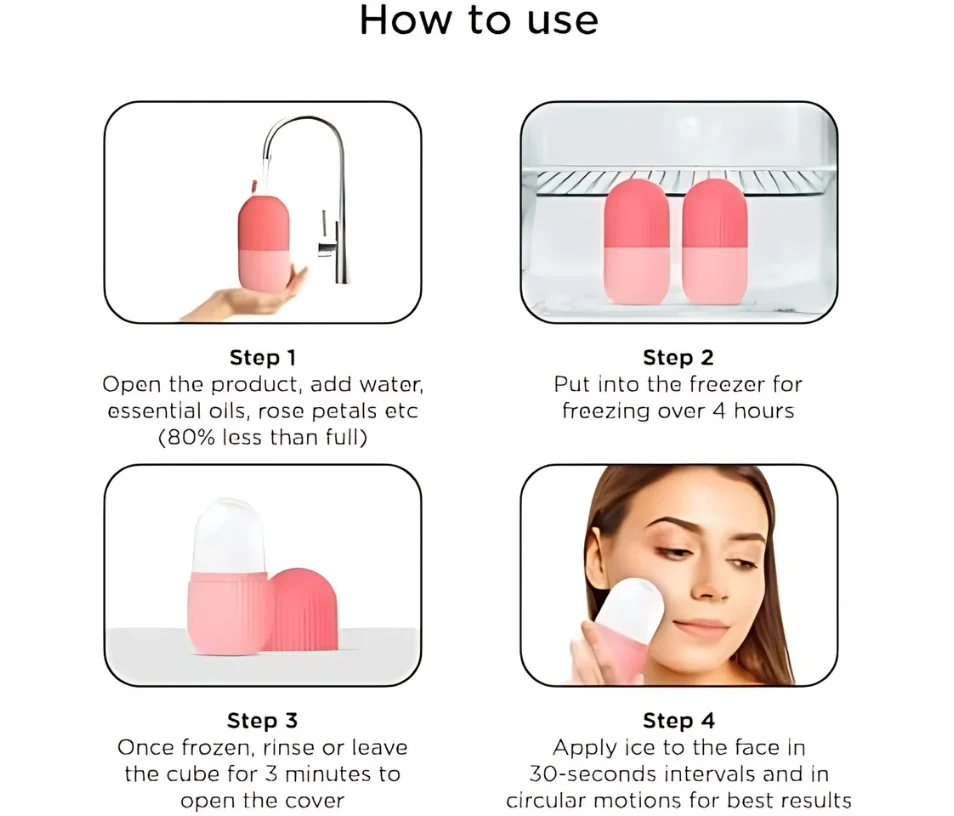 How to use

Step 1
Open the product, add water, essential oils, rose petals etc (80% less than full)

Step 2
Put into the freezer for freezing over 4 hours

Step 3
Once frozen, rinse or leave the cube for 3 minutes to open the cover

Step 4
Apply ice to the face in 30-seconds intervals and in circular motions for best results