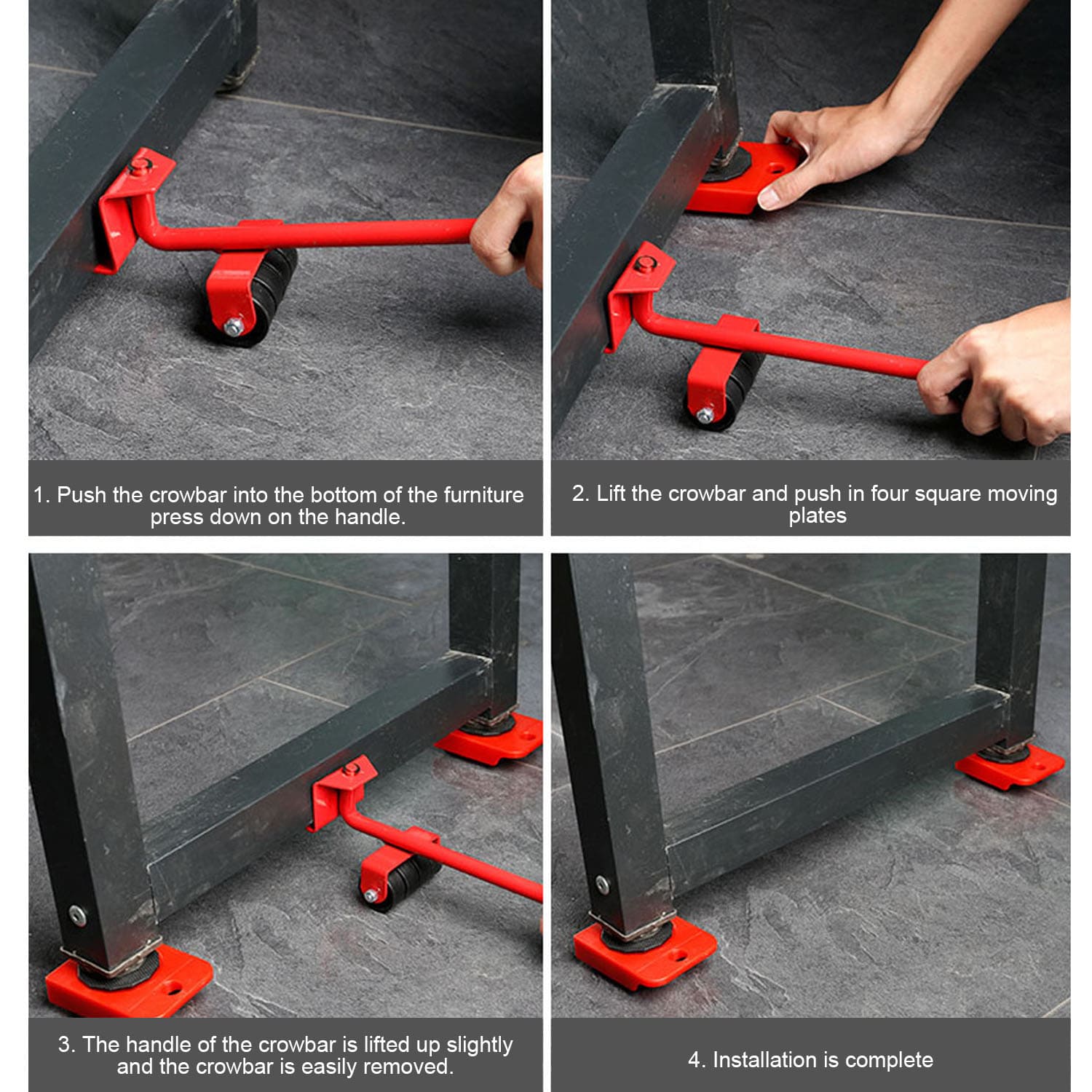 1. Push the crowbar into the bottom of the furniture press down on the handle.

2. Lift the crowbar and push in four square moving plates

3. The handle of the crowbar is lifted up slightly and the crowbar is easily removed.

4. Installation is complete