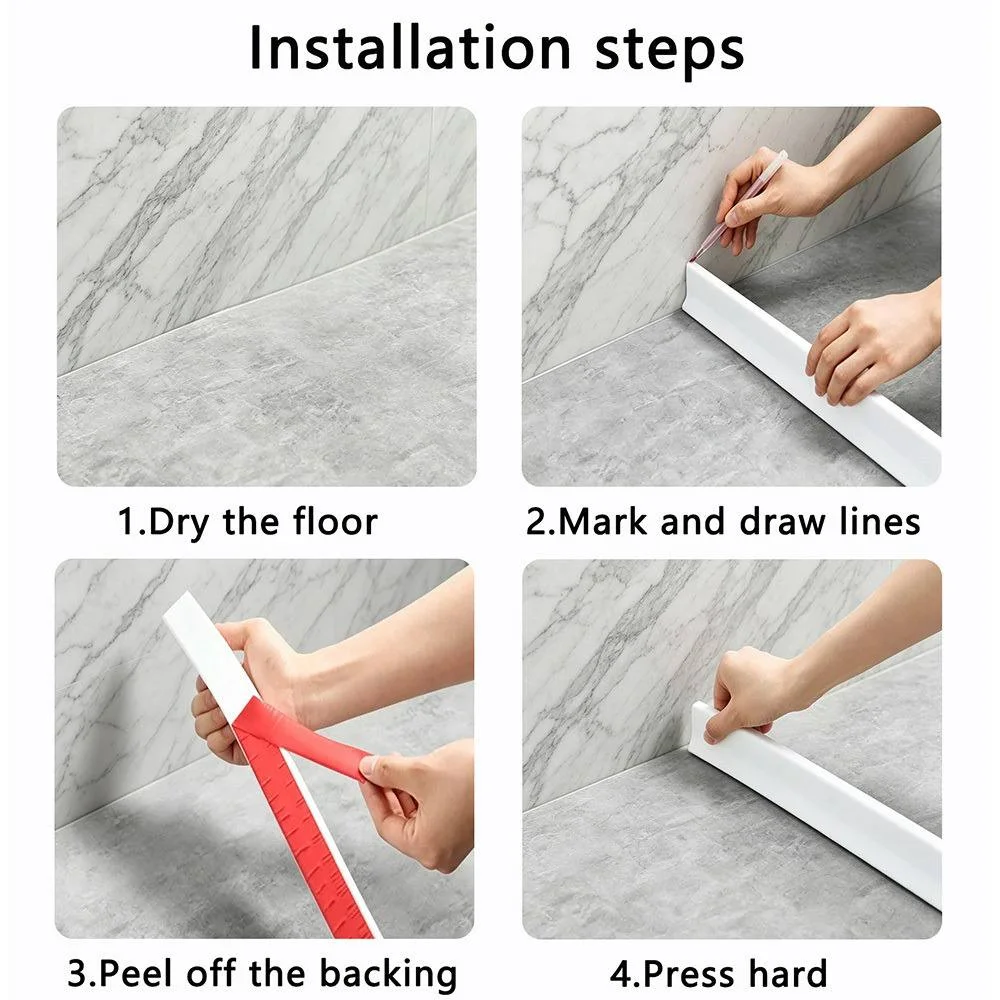 Installation steps

1.Dry the floor

2.Mark and draw lines

3.Peel off the backing

4.Press hard