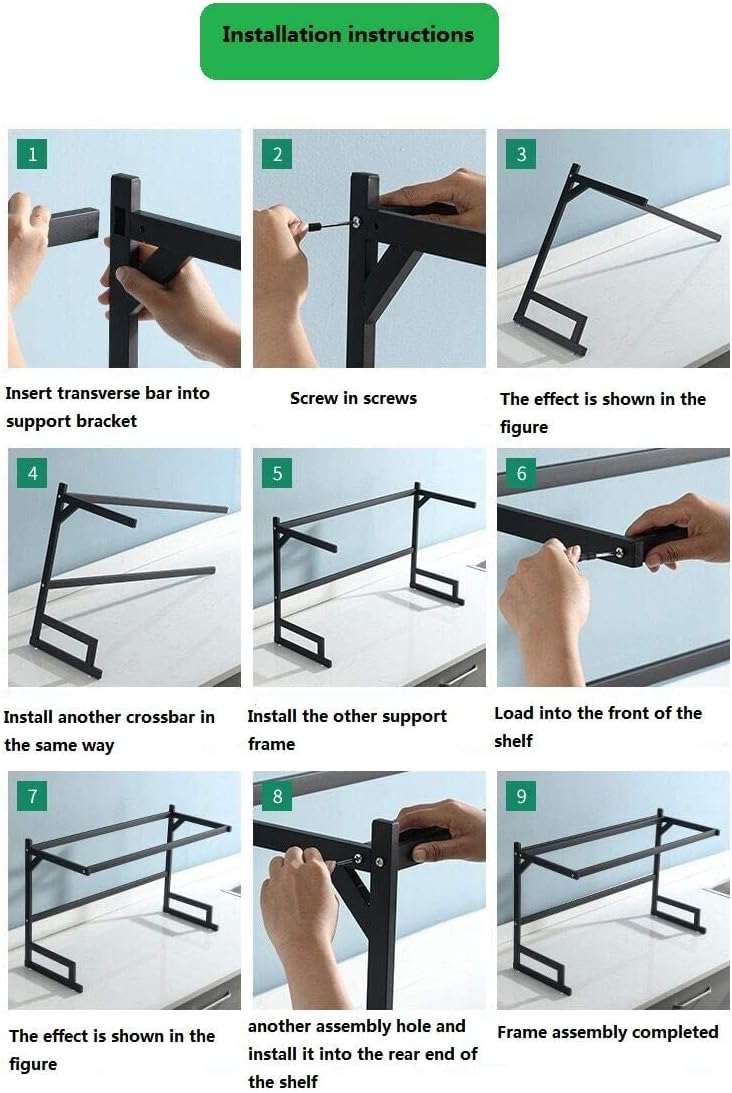 Installation instructions

1

Insert transverse bar into support bracket

2

Screw in screws

3

The effect is shown in the figure

4

Install another crossbar in the same way

5

Install the other support frame

6

Load into the front of the shelf

7

The effect is shown in the figure

8

another assembly hole and install it into the rear end of the shelf

9

Frame assembly completed