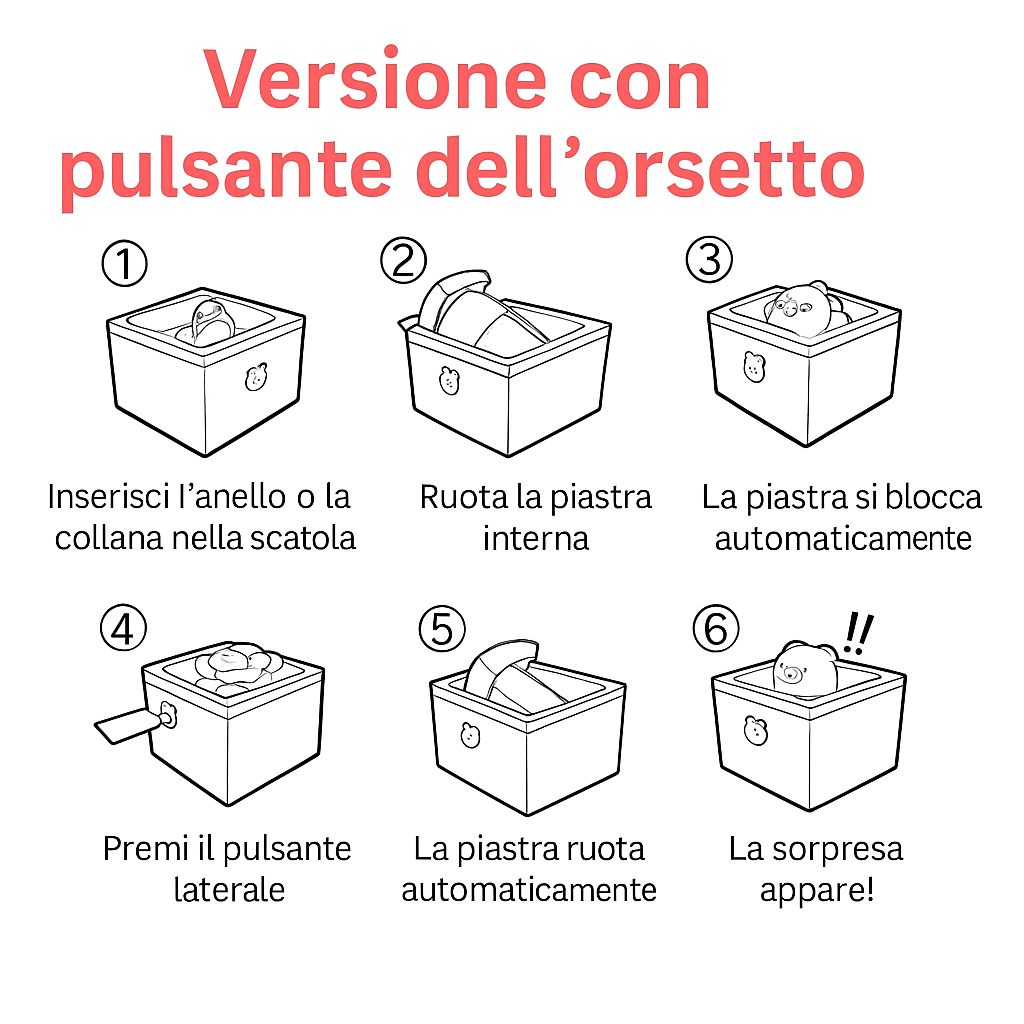 Versione con pulsante dell’orsetto

①
Inserisci l’anello o la collana nella scatola

②
Ruota la piastra interna

③
La piastra si blocca automaticamente

④
Premi il pulsante laterale

⑤
La piastra ruota automaticamente

⑥
!!
La sorpresa appare!