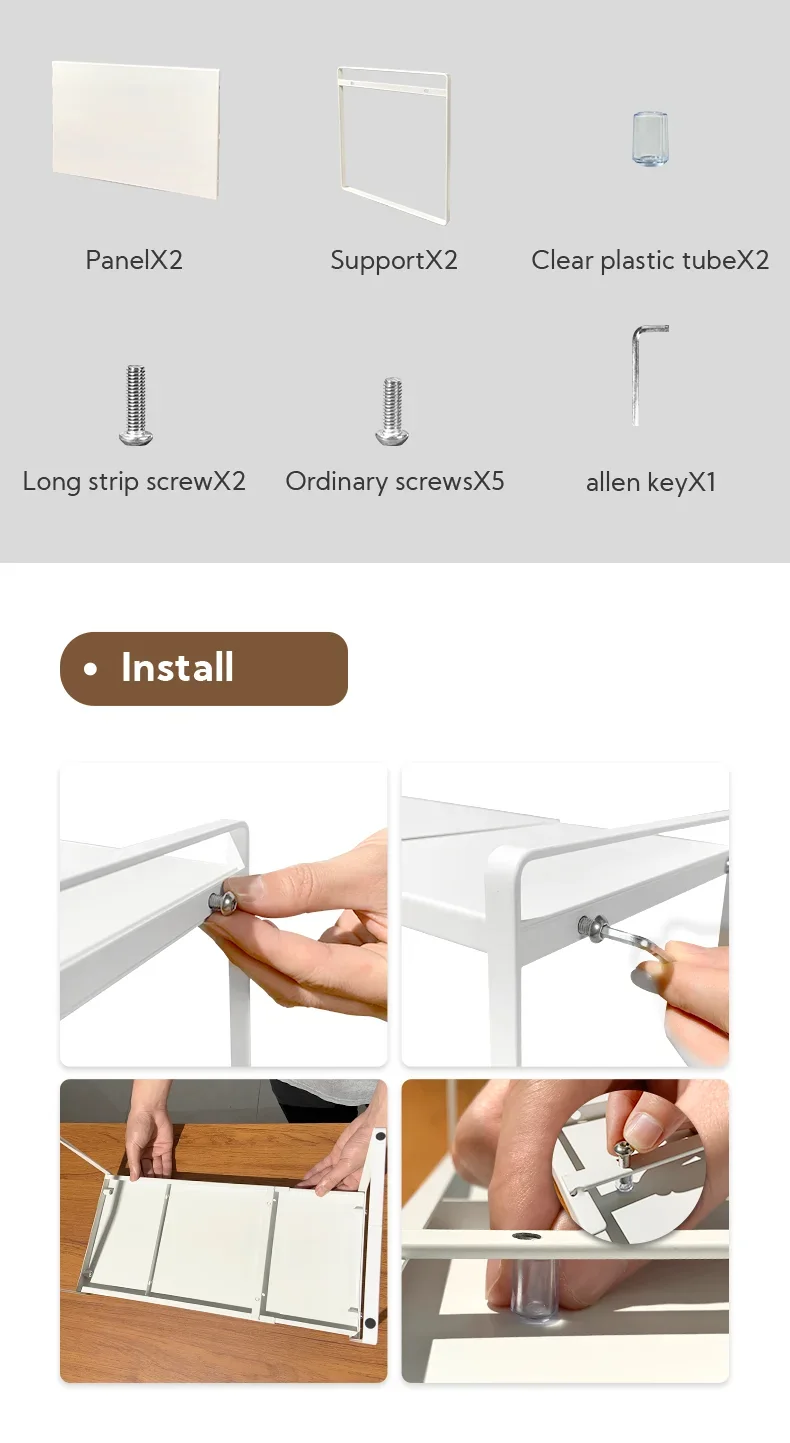 PanelX2

SupportX2

Clear plastic tubeX2

Long strip screwX2

Ordinary screwsX5

allen keyX1

• Install