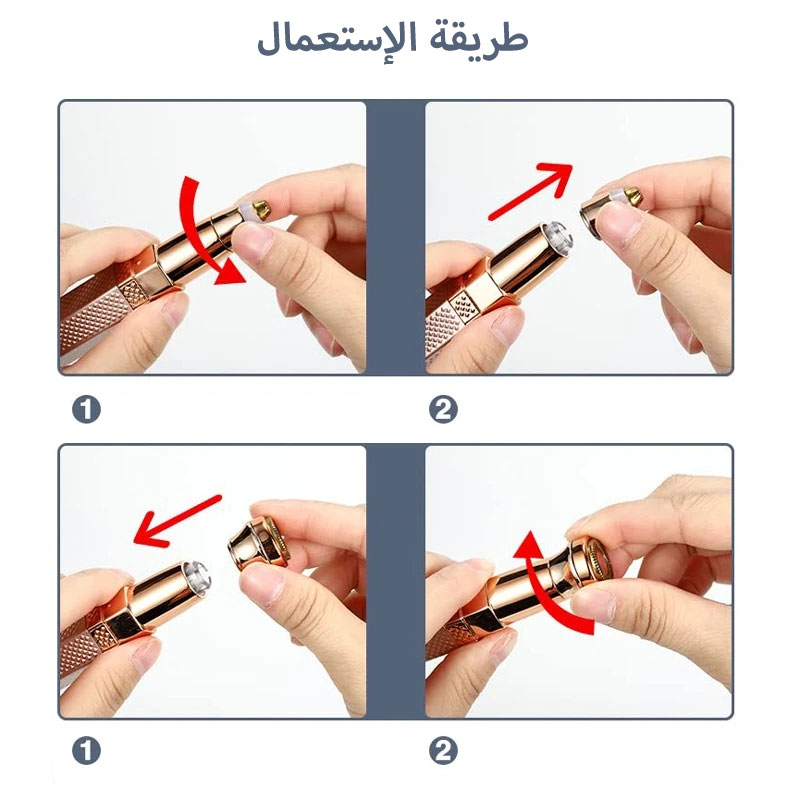 طريقة الإستعمال

1

2

1

2