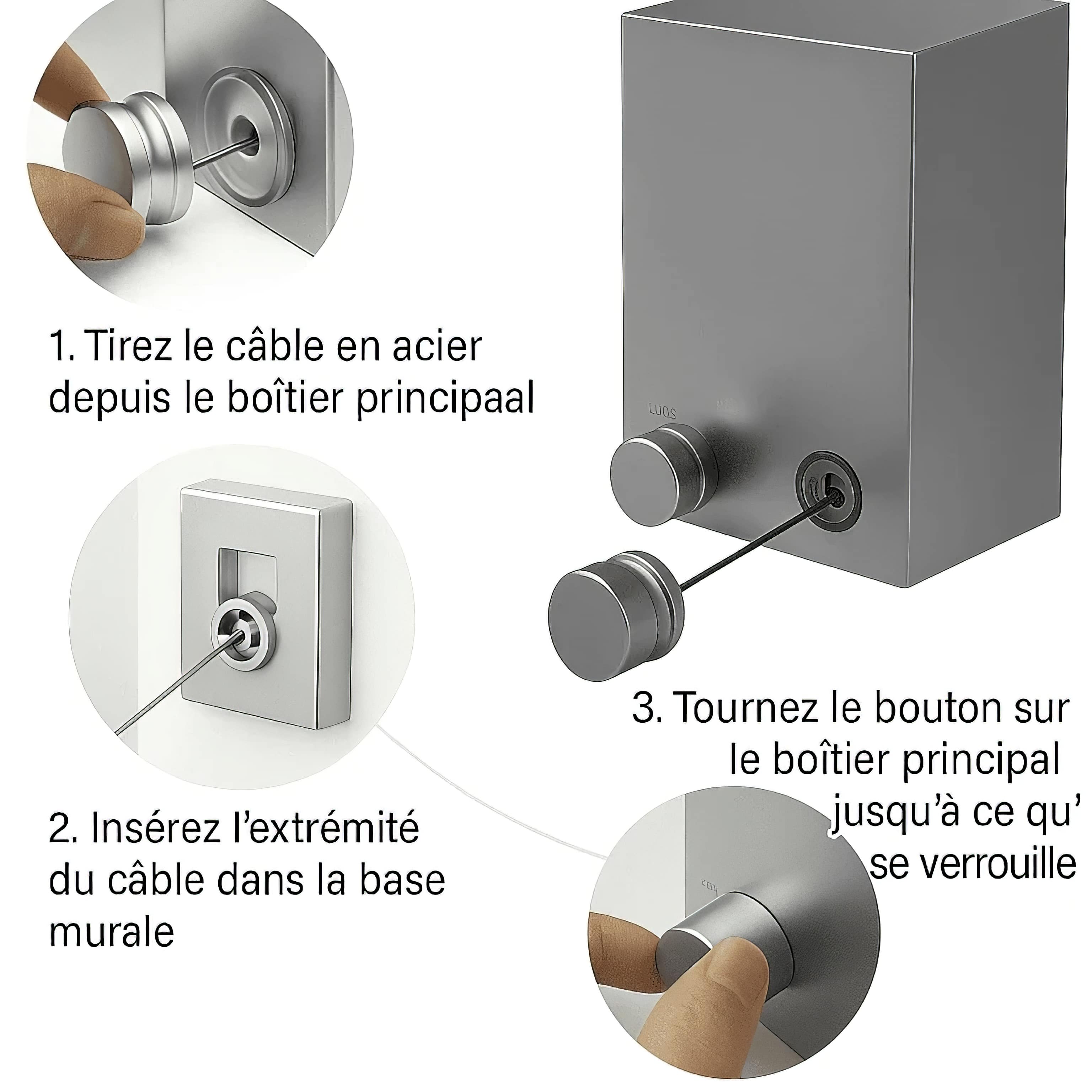 1. Tirez le câble en acier depuis le boîtier principaal

LUOS

2. Insérez l'extrémité du câble dans la base murale

3. Tournez le bouton sur le boîtier principal jusqu'à ce qu' se verrouille