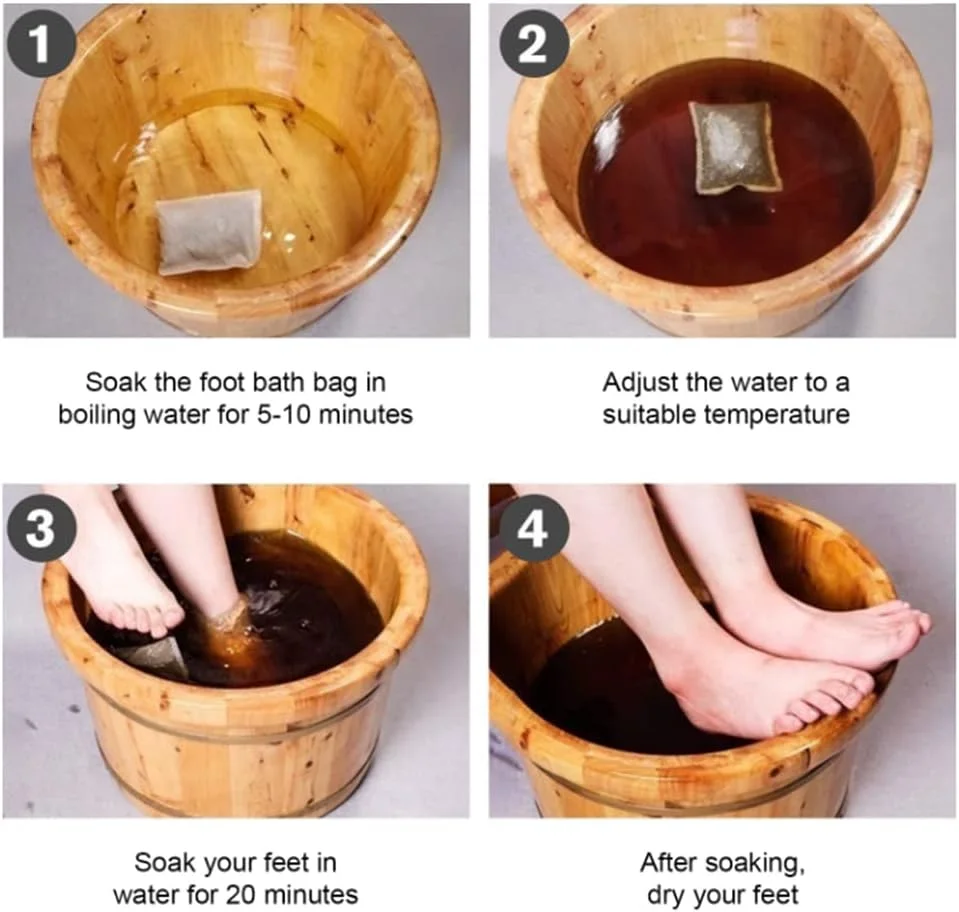 1

Soak the foot bath bag in boiling water for 5-10 minutes

2

Adjust the water to a suitable temperature

3

Soak your feet in water for 20 minutes

4

After soaking, dry your feet