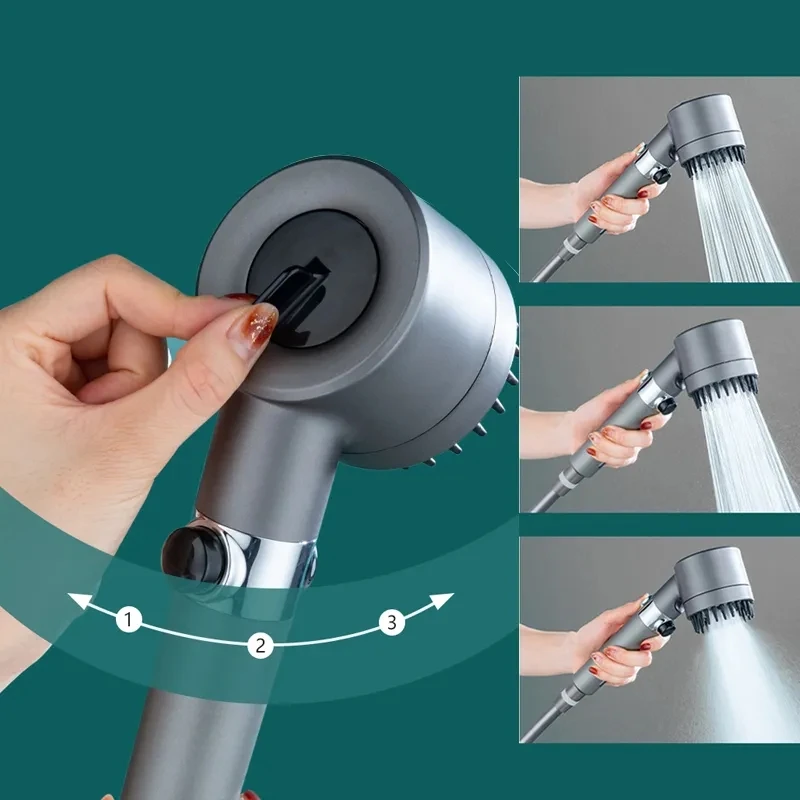 1
2
3