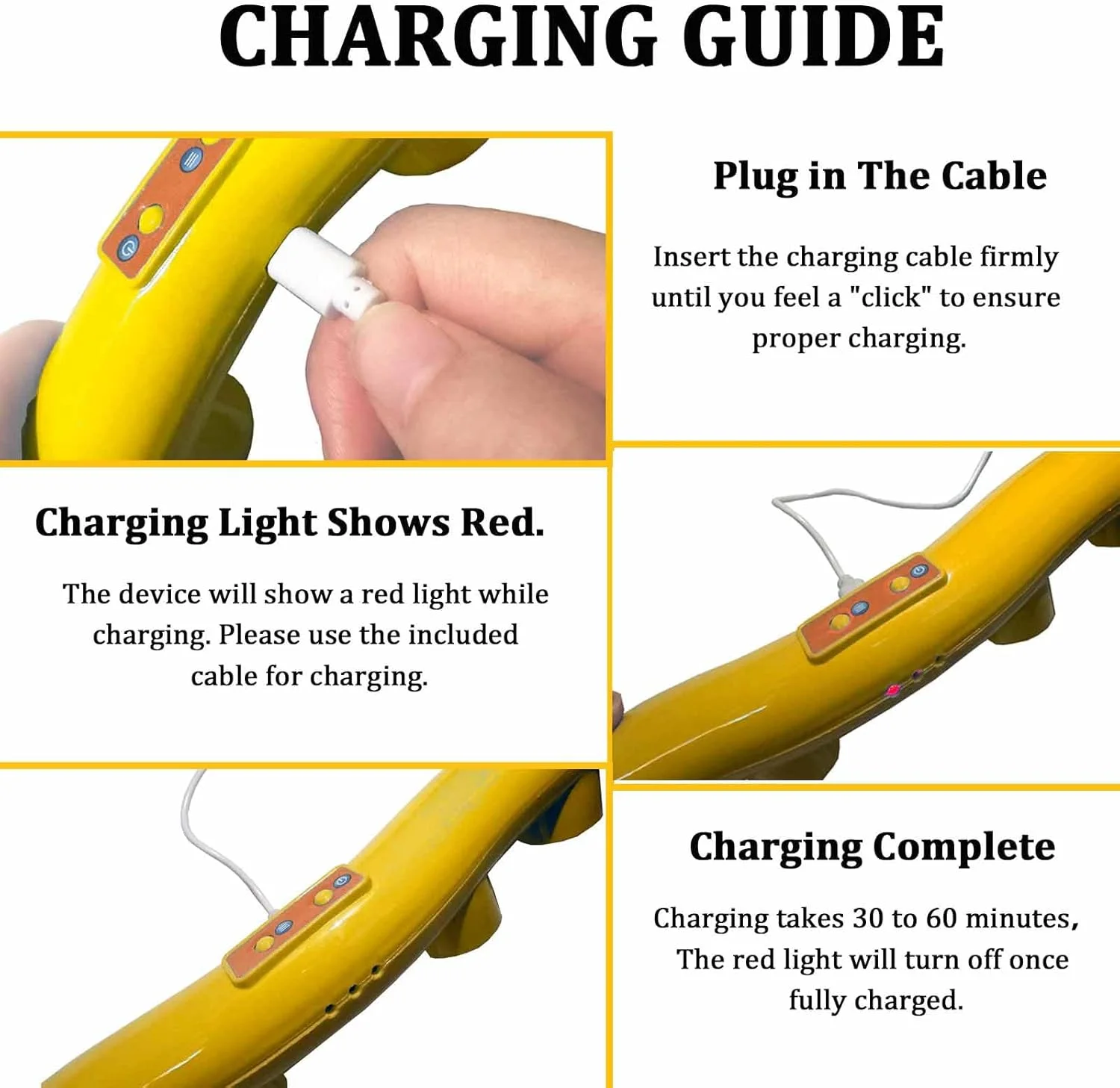 CHARGING GUIDE

Plug in The Cable

Insert the charging cable firmly until you feel a "click" to ensure proper charging.

Charging Light Shows Red.

The device will show a red light while charging. Please use the included cable for charging.

Charging Complete

Charging takes 30 to 60 minutes, The red light will turn off once fully charged.