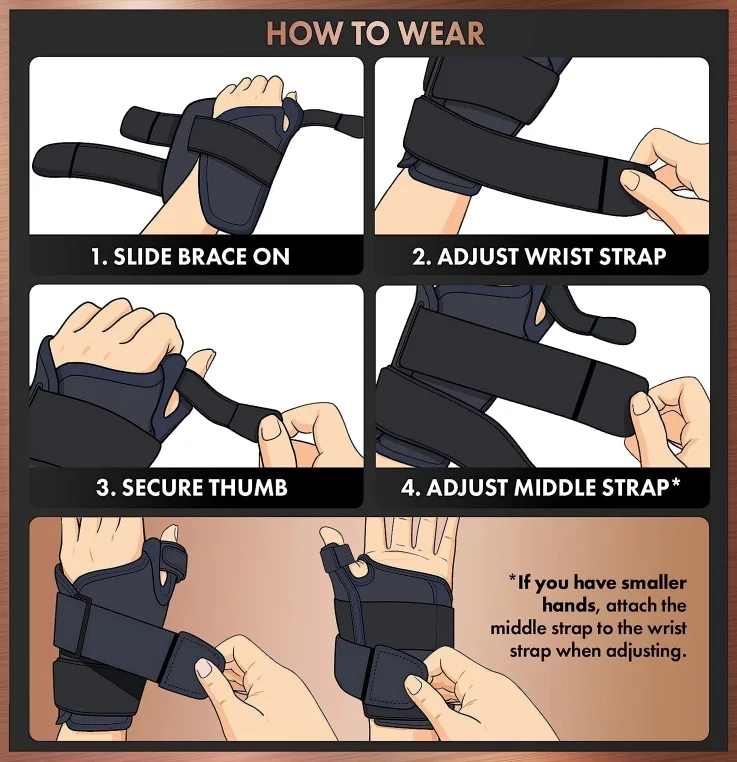 HOW TO WEAR

1. SLIDE BRACE ON

2. ADJUST WRIST STRAP

3. SECURE THUMB

4. ADJUST MIDDLE STRAP*

*If you have smaller hands, attach the middle strap to the wrist strap when adjusting.