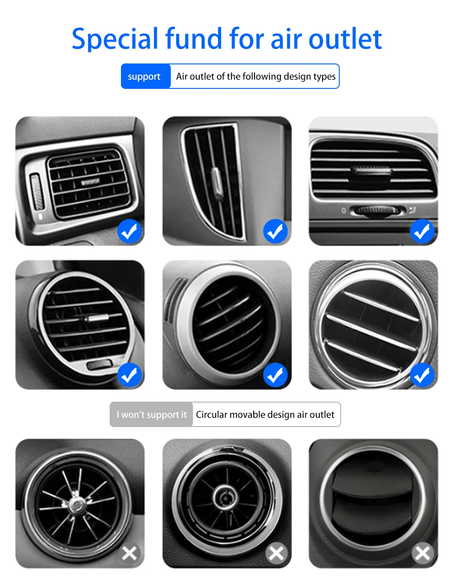 Special fund for air outlet

support Air outlet of the following design types

I won't support it Circular movable design air outlet