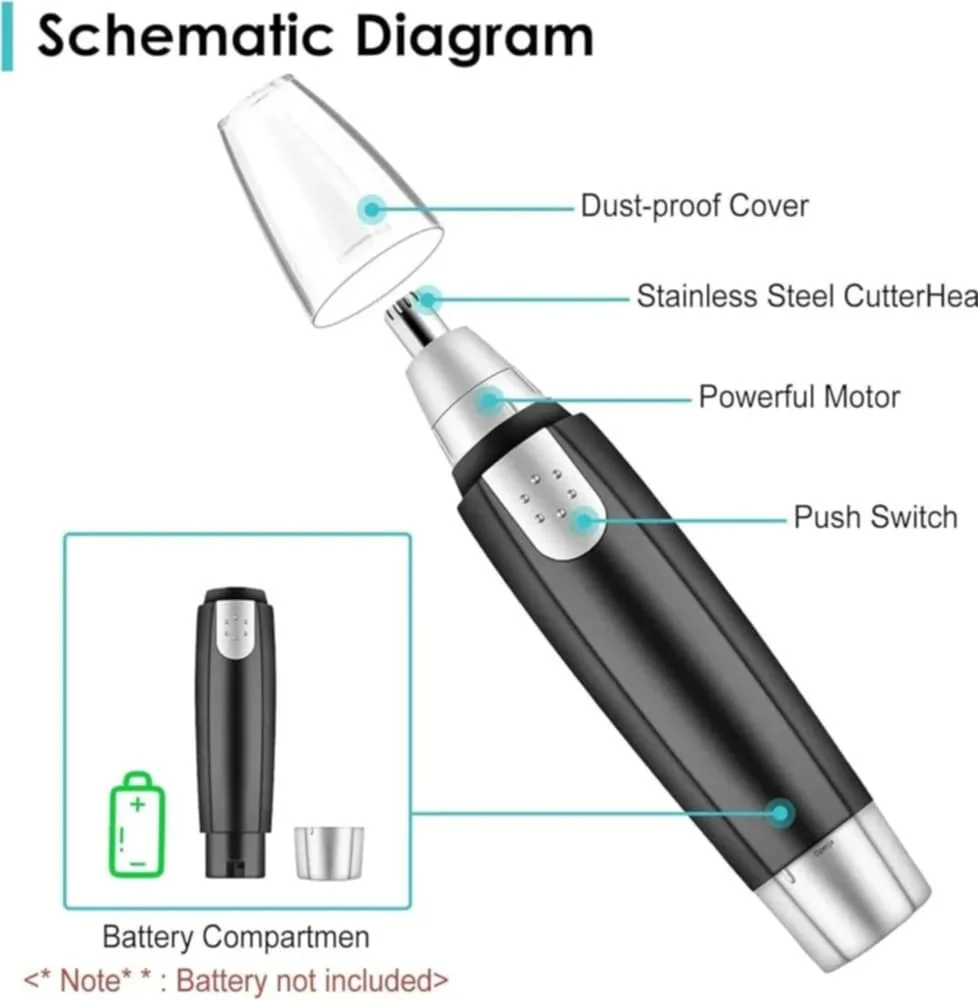 Schematic Diagram

Dust-proof Cover

Stainless Steel CutterHea

Powerful Motor

Push Switch

Battery Compartmen

<* Note* * : Battery not included>