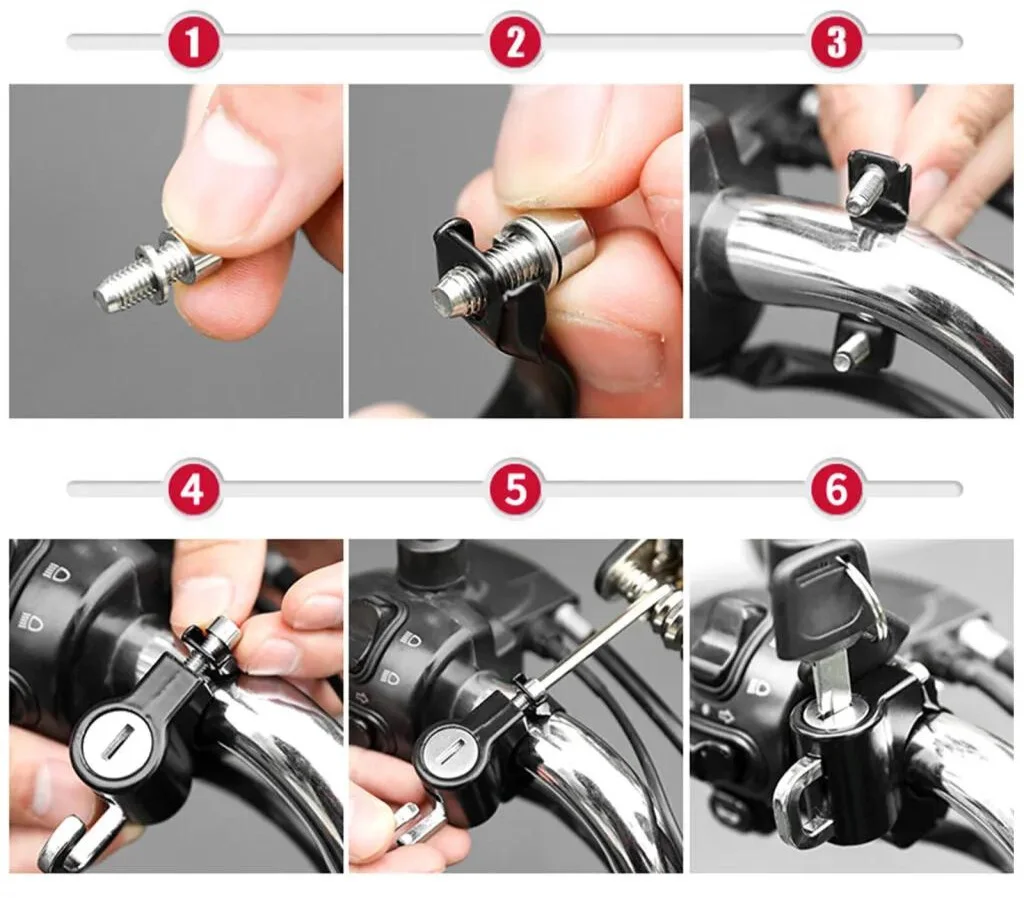 1
2
3
4
5
6