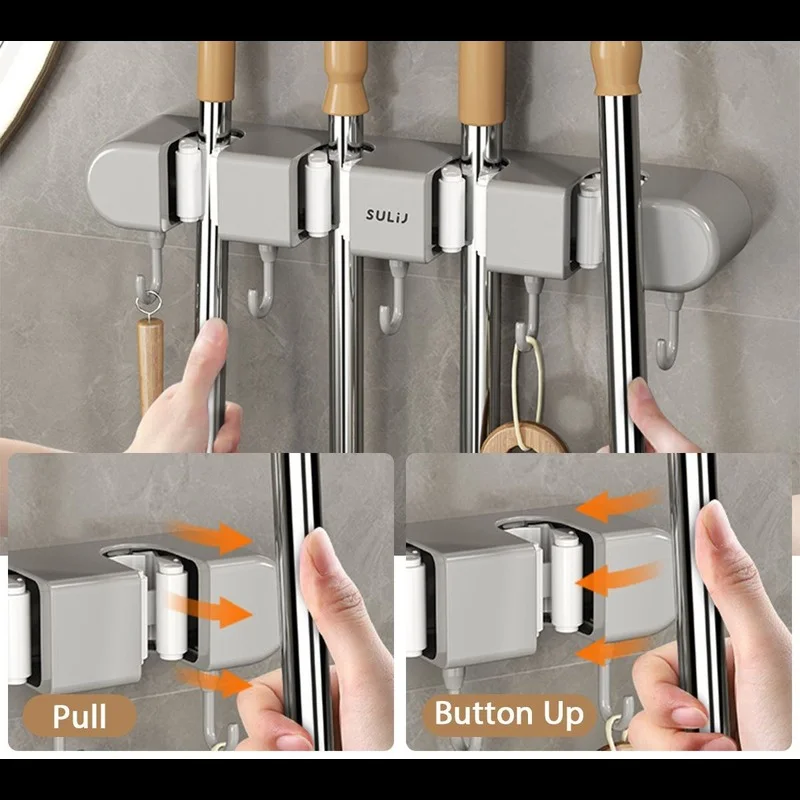 SULiJ

Pull

Button Up