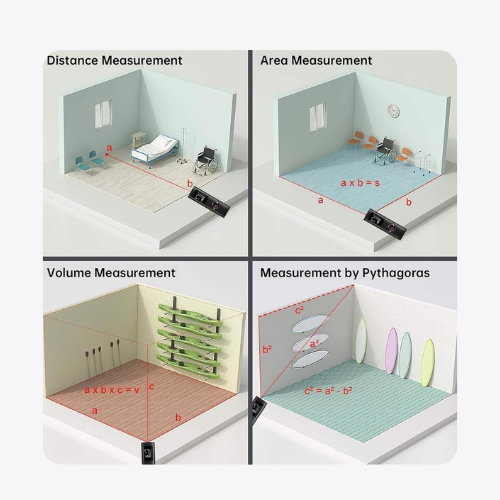 Distance Measurement

a

b

Area Measurement

a x b = s

a

b

Volume Measurement

a x b x c = v

c

a

b

Measurement by Pythagoras

$c^2$

$b^2$

$a^2$

$c^2 = a^2 - b^2$