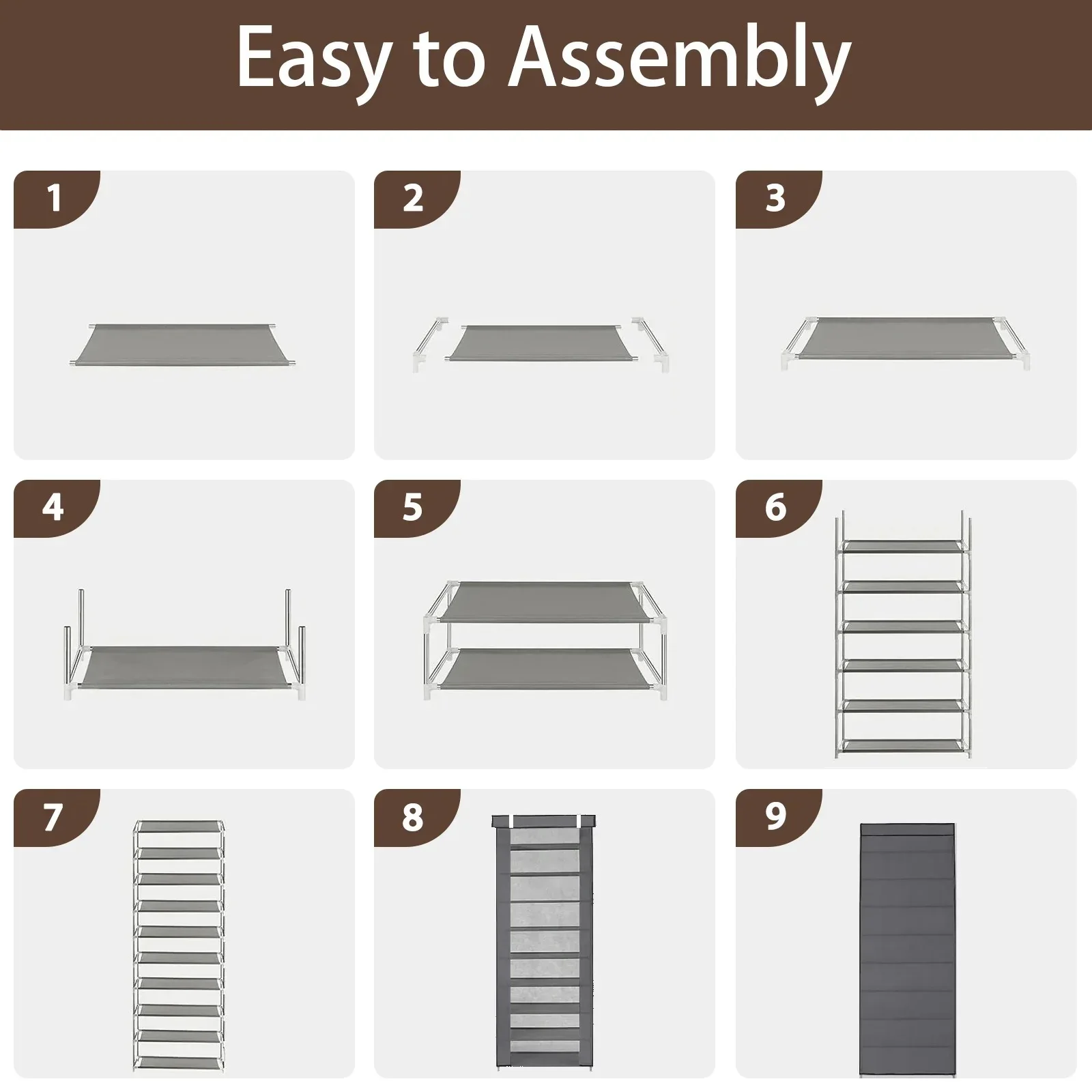 Easy to Assembly

1

2

3

4

5

6

7

8

9