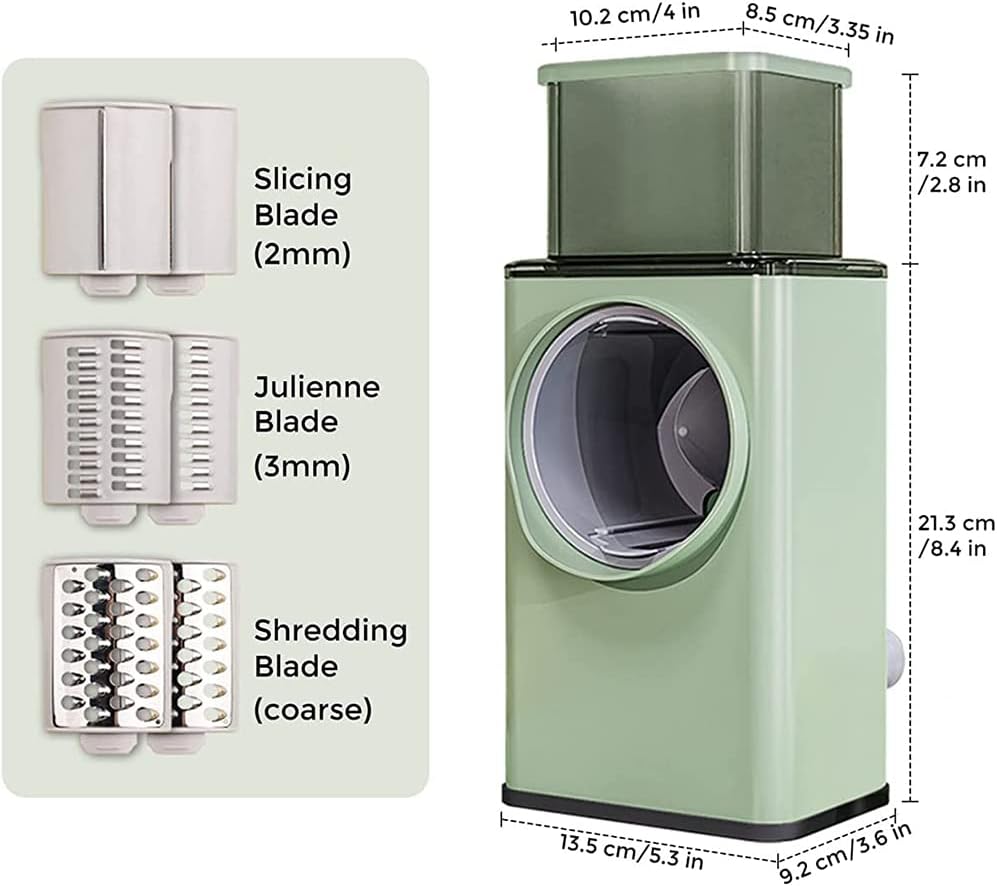 Slicing Blade (2mm)

Julienne Blade (3mm)

Shredding Blade (coarse)

10.2 cm/4 in

8.5 cm/3.35 in

7.2 cm /2.8 in

21.3 cm /8.4 in

13.5 cm/5.3 in

9.2 cm/3.6 in