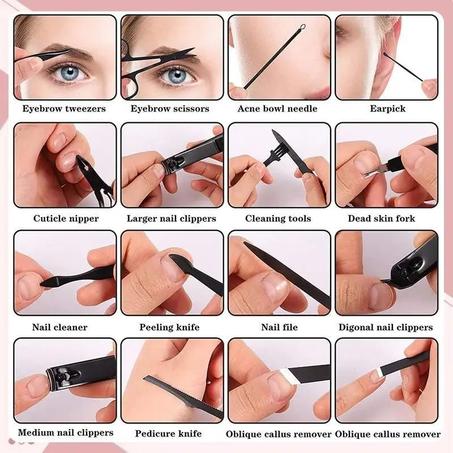 Eyebrow tweezers
Eyebrow scissors
Acne bowl needle
Earpick

Cuticle nipper
Larger nail clippers
Cleaning tools
Dead skin fork

Nail cleaner
Peeling knife
Nail file
Digonal nail clippers

Medium nail clippers
Pedicure knife
Oblique callus remover
Oblique callus remover