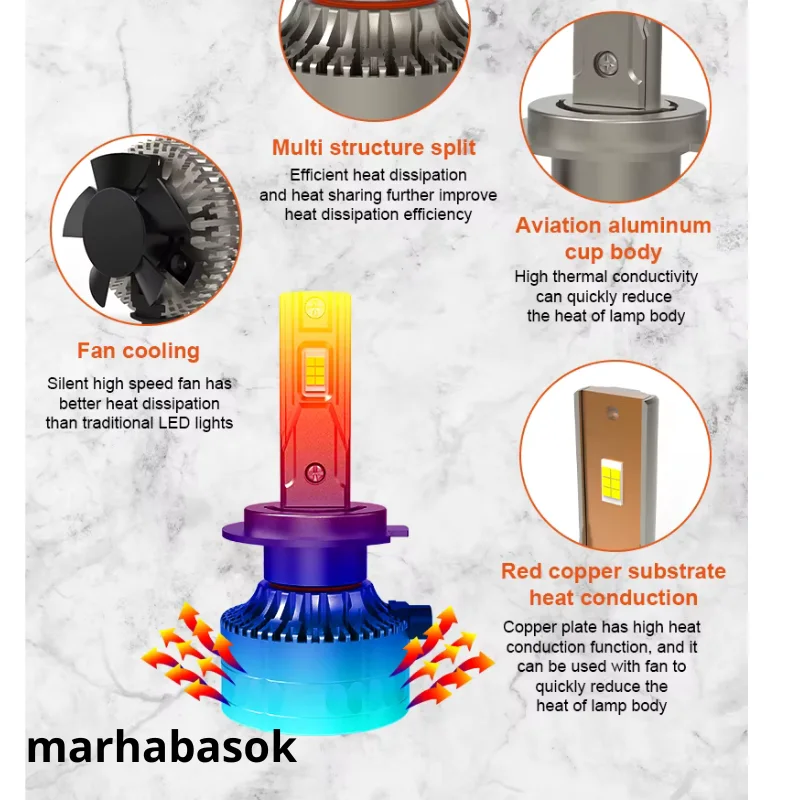 Multi structure split
Efficient heat dissipation and heat sharing further improve heat dissipation efficiency

Aviation aluminum cup body
High thermal conductivity can quickly reduce the heat of lamp body

Fan cooling
Silent high speed fan has better heat dissipation than traditional LED lights

Red copper substrate heat conduction
Copper plate has high heat conduction function, and it can be used with fan to quickly reduce the heat of lamp body

marhabasok