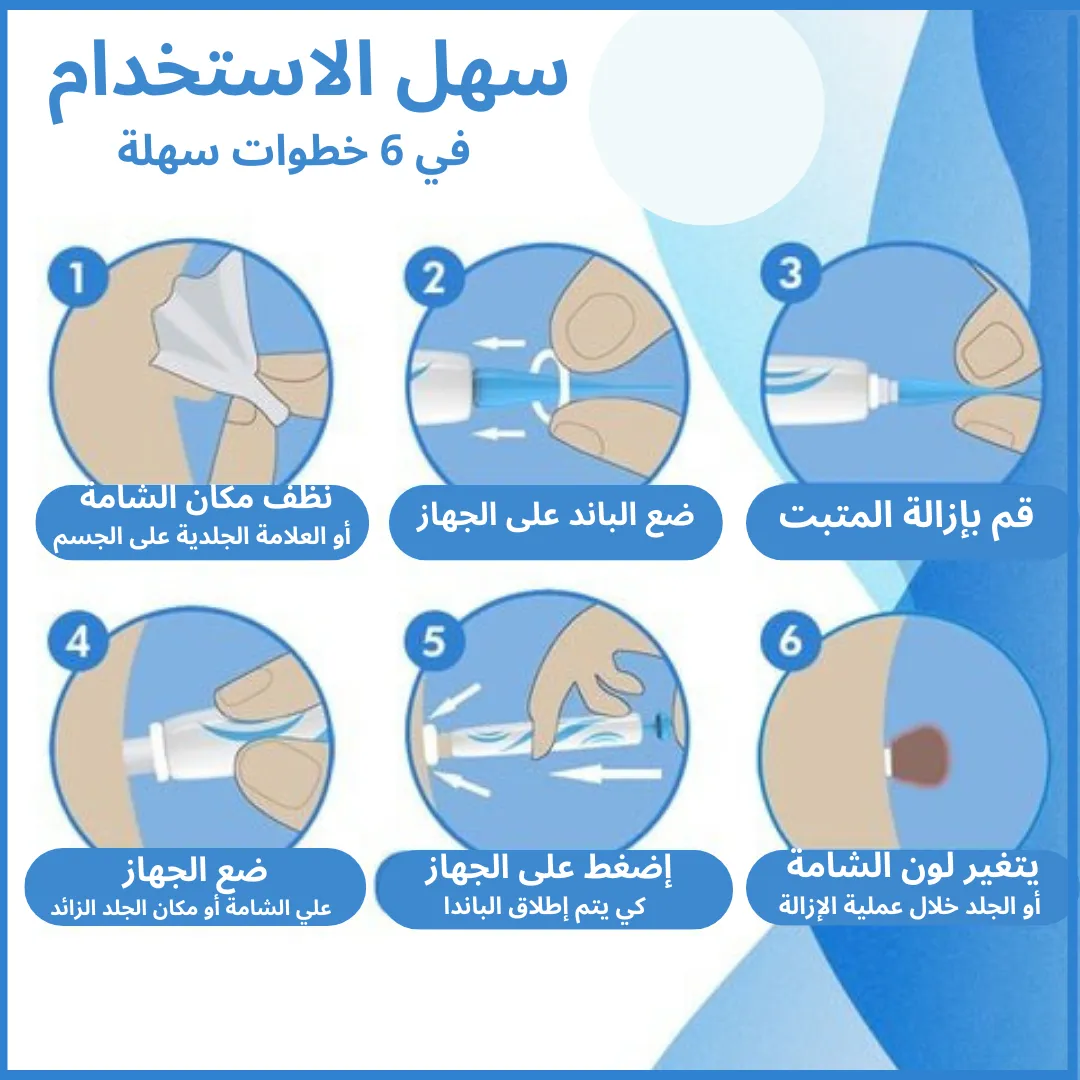 سهل الاستخدام
في 6 خطوات سهلة

1
نظف مكان الشامة
أو العلامة الجلدية على الجسم

2
ضع الباند على الجهاز

3
قم بإزالة المتبت

4
ضع الجهاز
علي الشامة أو مكان الجلد الزائد

5
إضغط على الجهاز
كي يتم إطلاق الباندا

6
يتغير لون الشامة
أو الجلد خلال عملية الإزالة