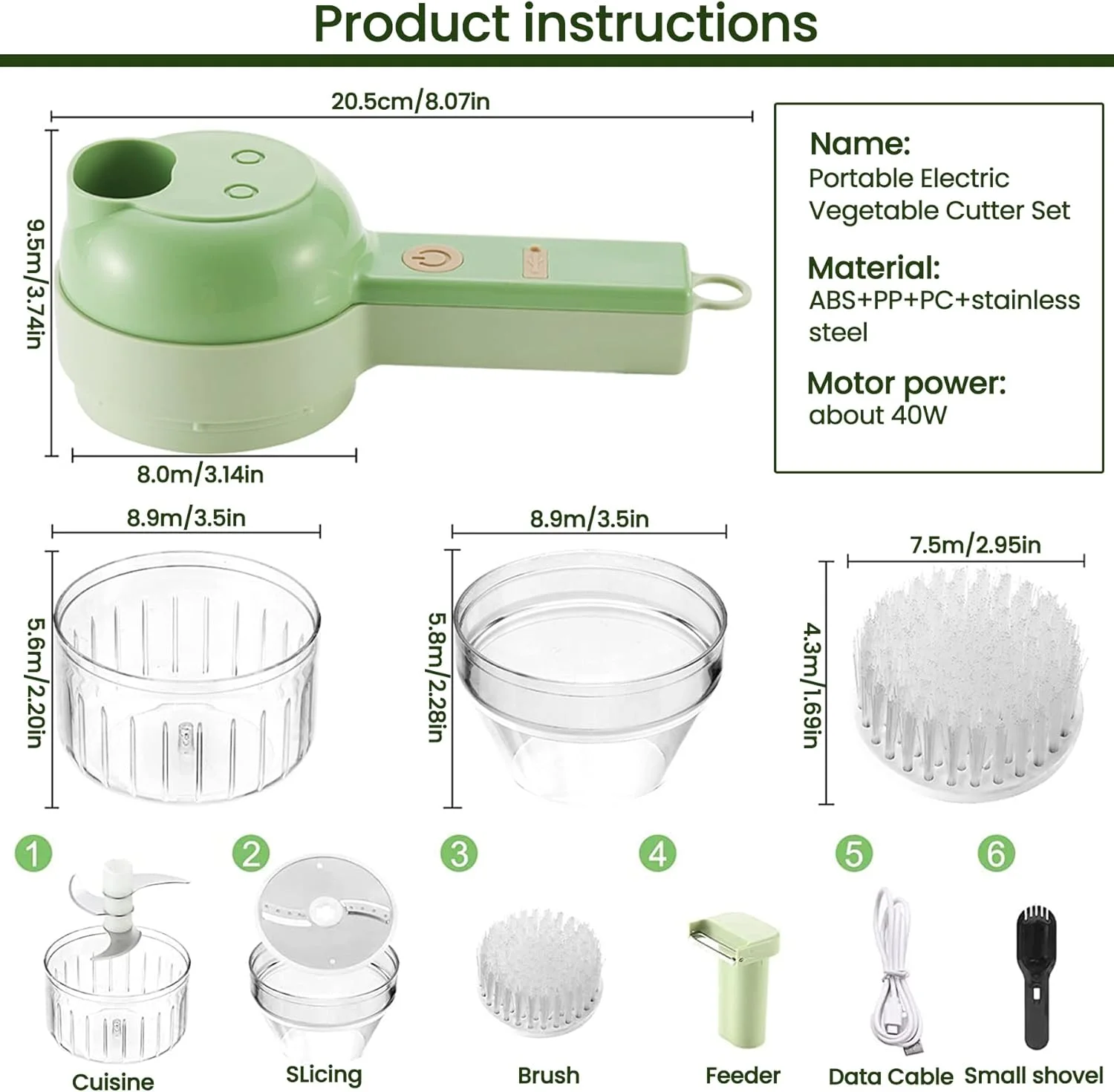 Product instructions

20.5cm/8.07in

9.5m/3.74in

8.0m/3.14in

Name:
Portable Electric Vegetable Cutter Set

Material:
ABS+PP+PC+stainless steel

Motor power:
about 40W

8.9m/3.5in

5.6m/2.20in

8.9m/3.5in

5.8m/2.28in

7.5m/2.95in

4.3m/1.69in

1
Cuisine

2
SLicing

3
Brush

4
Feeder

5
Data Cable

6
Small shovel