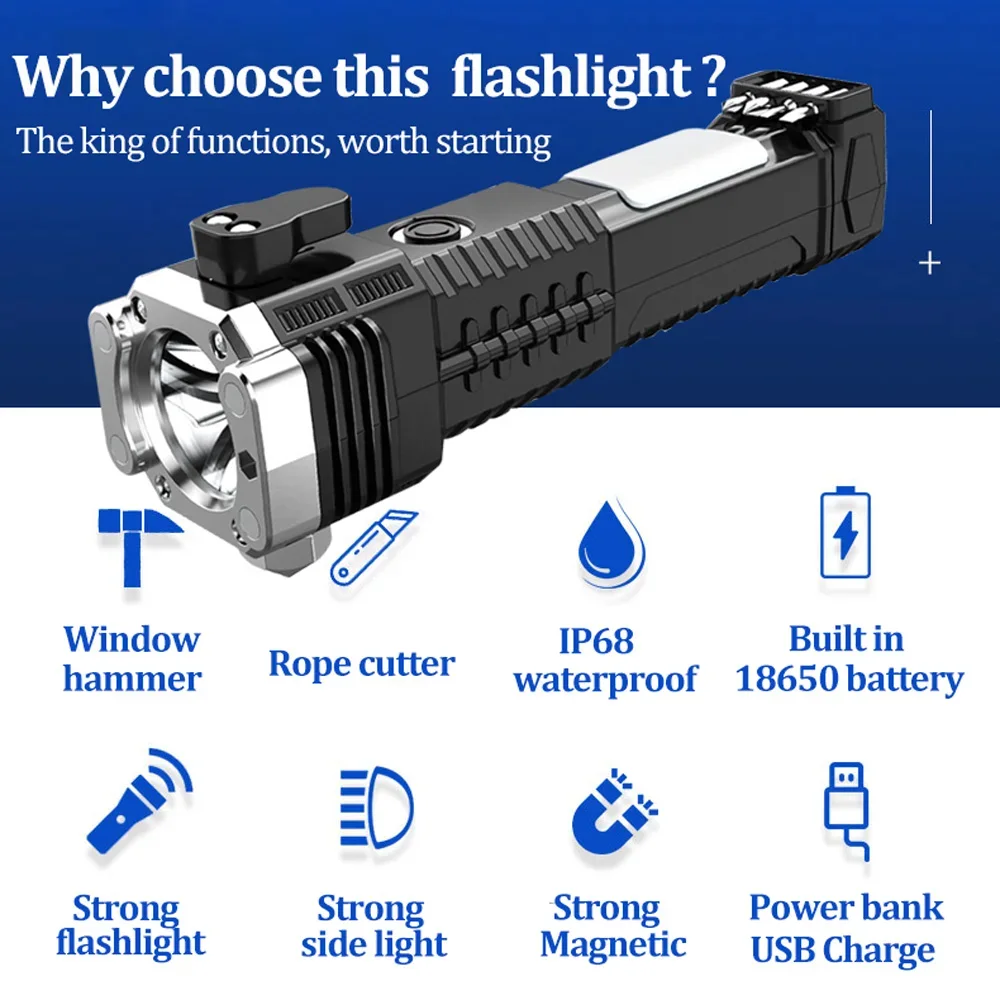 Why choose this flashlight ?
The king of functions, worth starting

Window hammer

Rope cutter

IP68 waterproof

Built in 18650 battery

Strong flashlight

Strong side light

Strong Magnetic

Power bank USB Charge