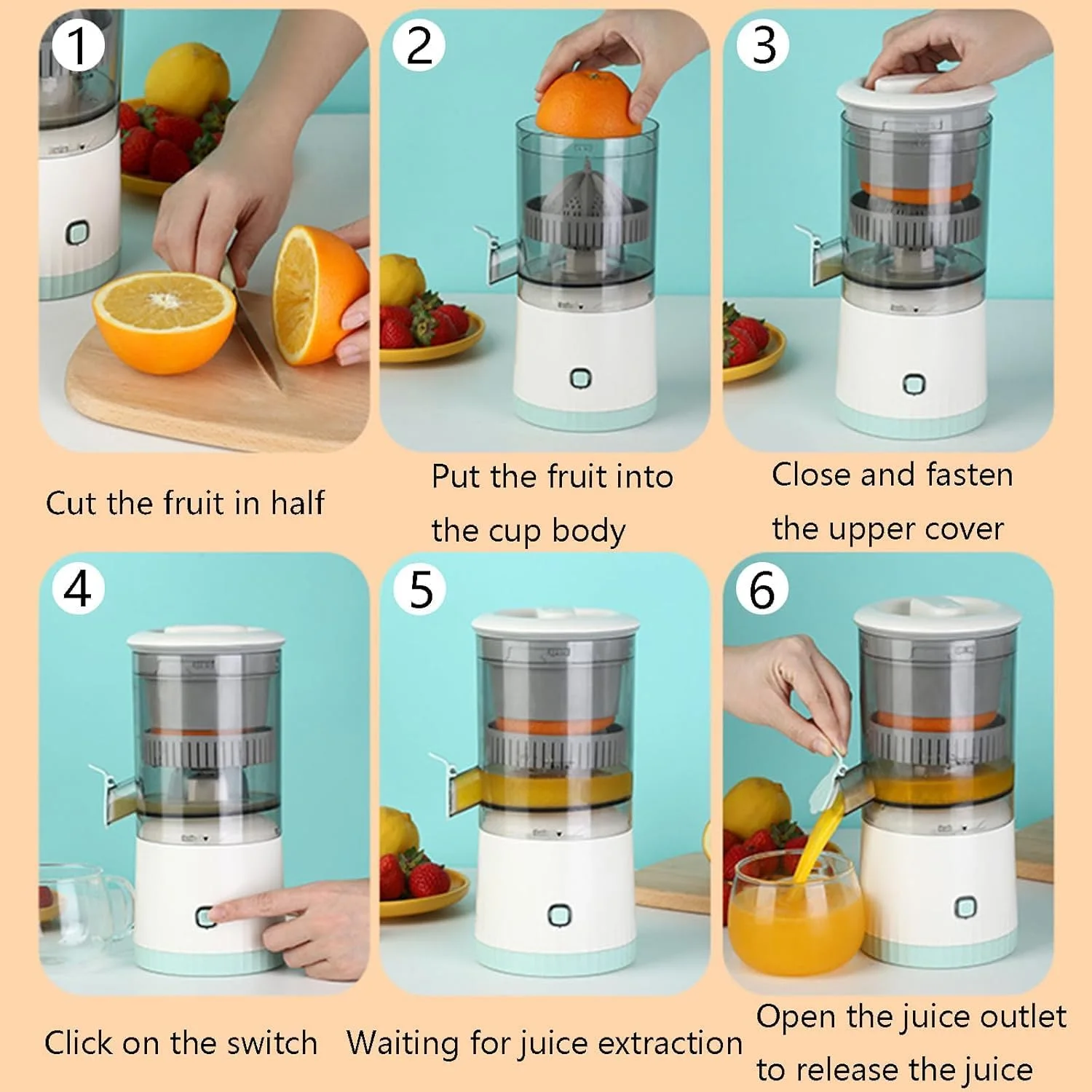 1

Cut the fruit in half

2

Put the fruit into the cup body

3

Close and fasten the upper cover

4

Click on the switch

5

Waiting for juice extraction

6

Open the juice outlet to release the juice