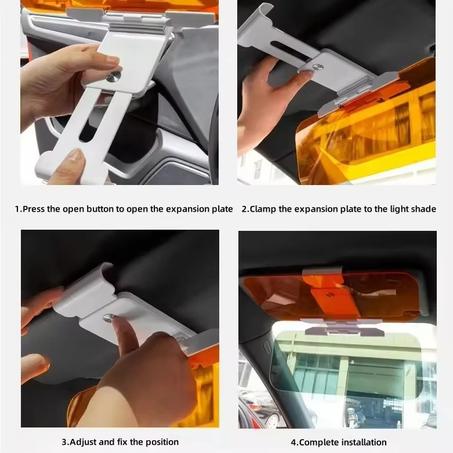 1.Press the open button to open the expansion plate

2.Clamp the expansion plate to the light shade

3.Adjust and fix the position

4.Complete installation