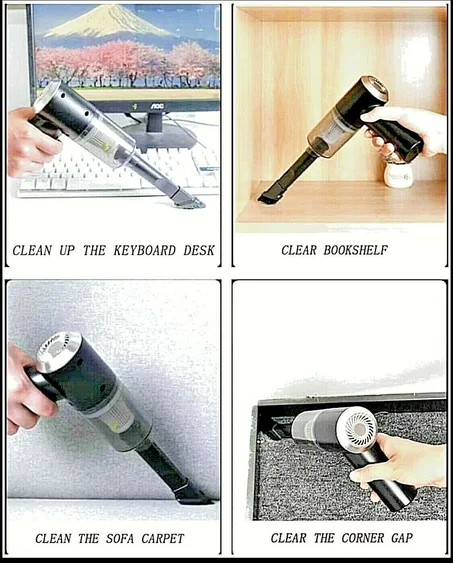 AOC

CLEAN UP THE KEYBOARD DESK

CLEAR BOOKSHELF

CLEAN THE SOFA CARPET

CLEAR THE CORNER GAP