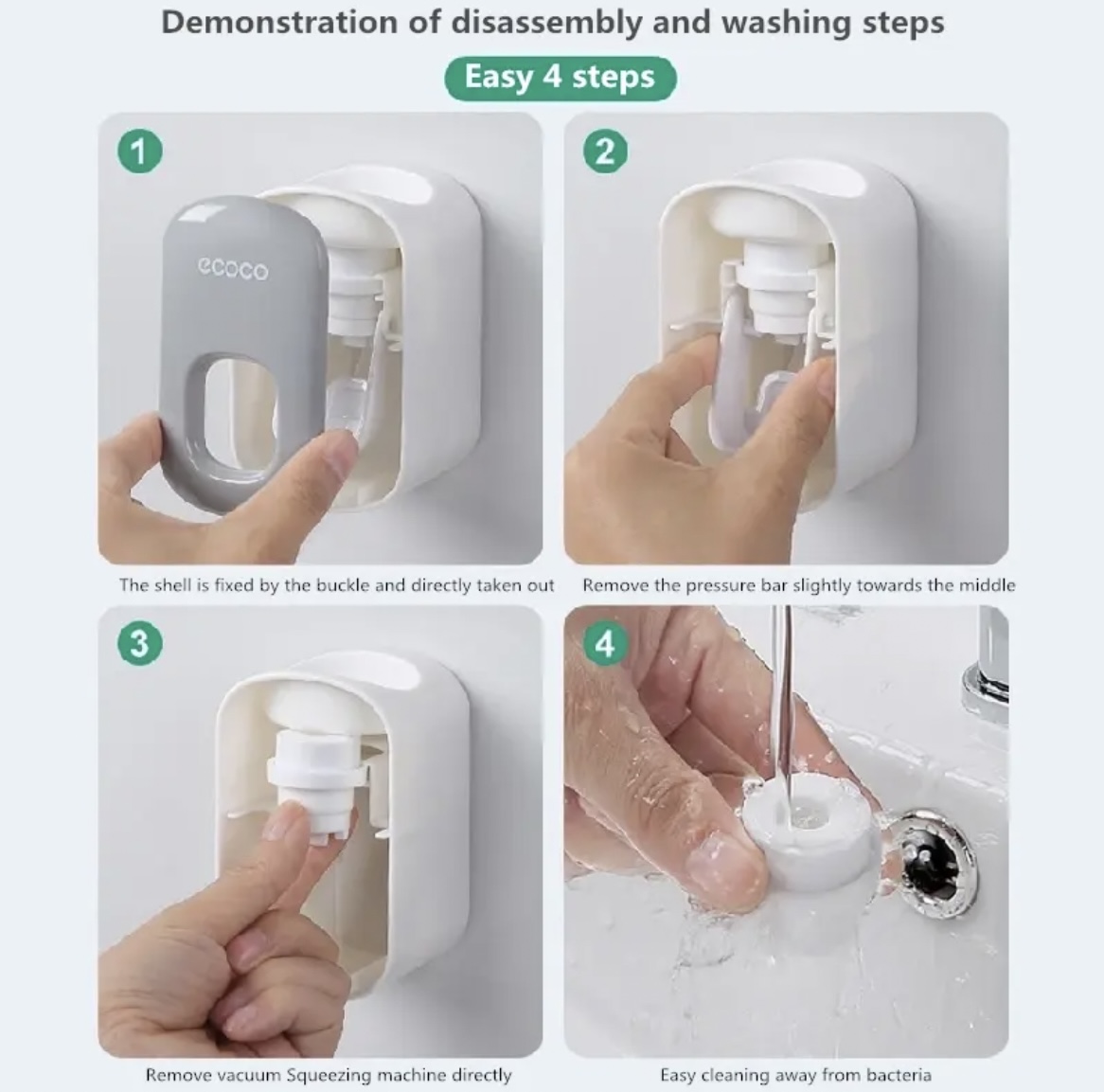 Demonstration of disassembly and washing steps

Easy 4 steps

1

ecoco

The shell is fixed by the buckle and directly taken out

2

Remove the pressure bar slightly towards the middle

3

Remove vacuum Squeezing machine directly

4

Easy cleaning away from bacteria