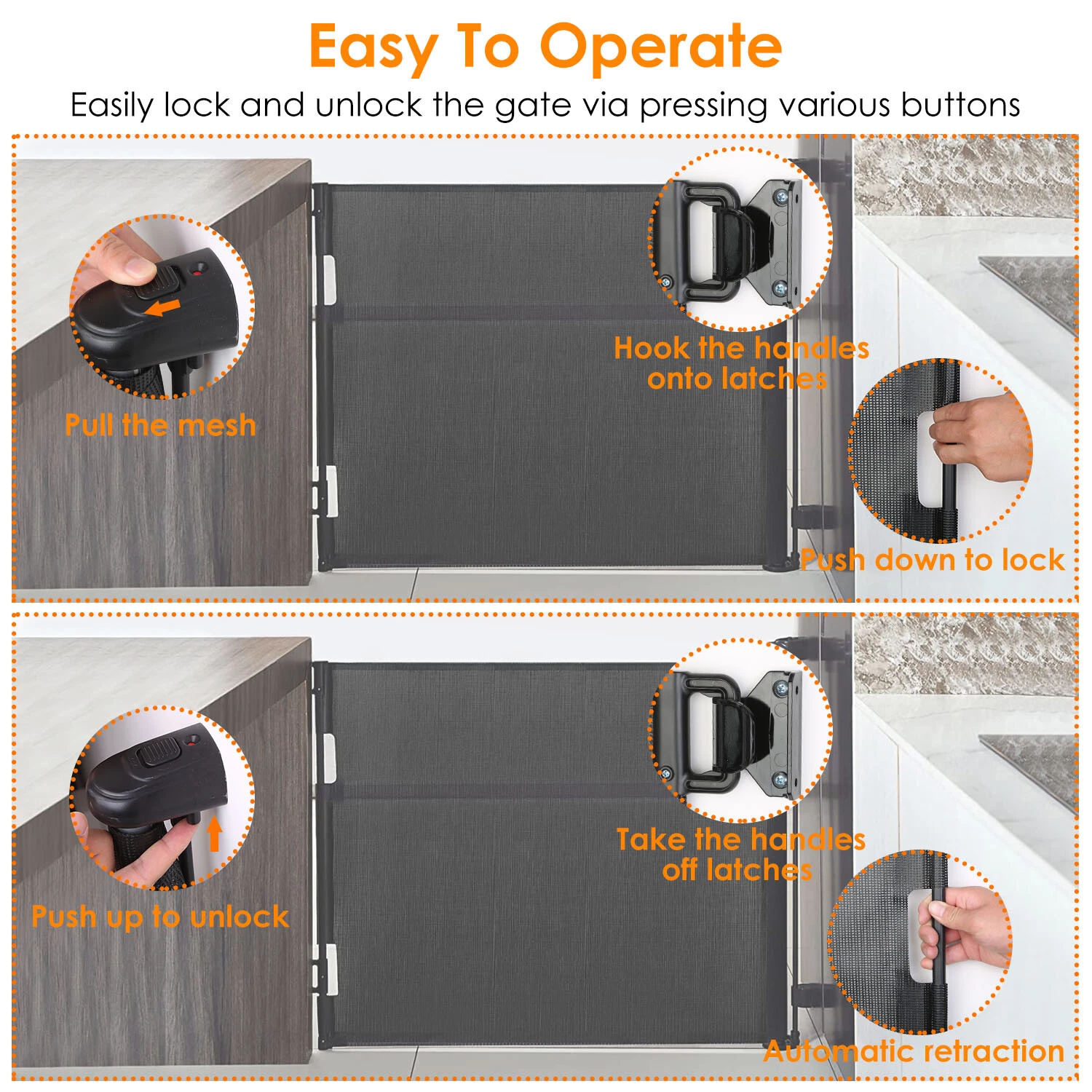 Easy To Operate

Easily lock and unlock the gate via pressing various buttons

Pull the mesh

Hook the handles onto latches

Push down to lock

Push up to unlock

Take the handles off latches

Automatic retraction