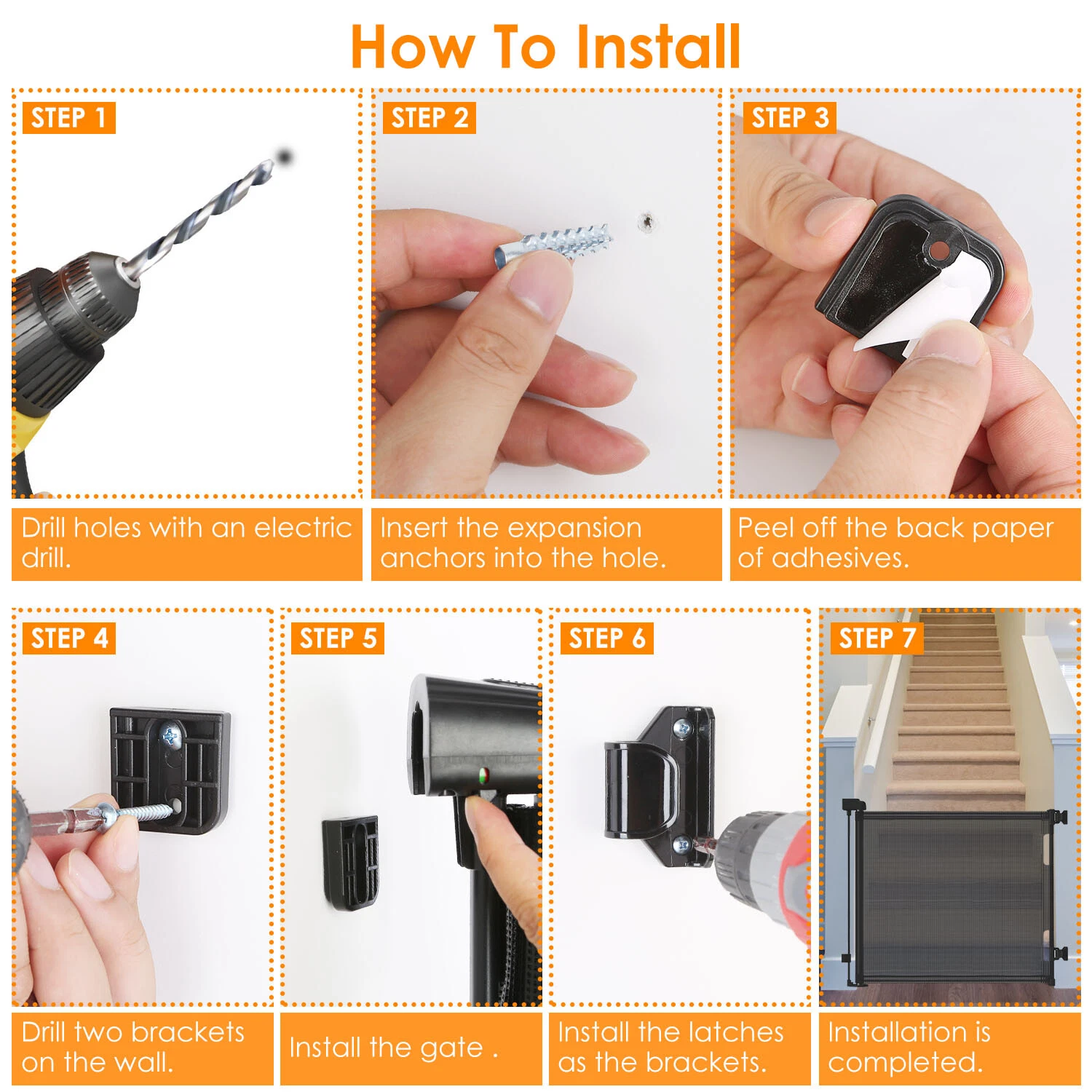 How To Install

STEP 1

Drill holes with an electric drill.

STEP 2

Insert the expansion anchors into the hole.

STEP 3

Peel off the back paper of adhesives.

STEP 4

Drill two brackets on the wall.

STEP 5

Install the gate .

STEP 6

Install the latches as the brackets.

STEP 7

Installation is completed.